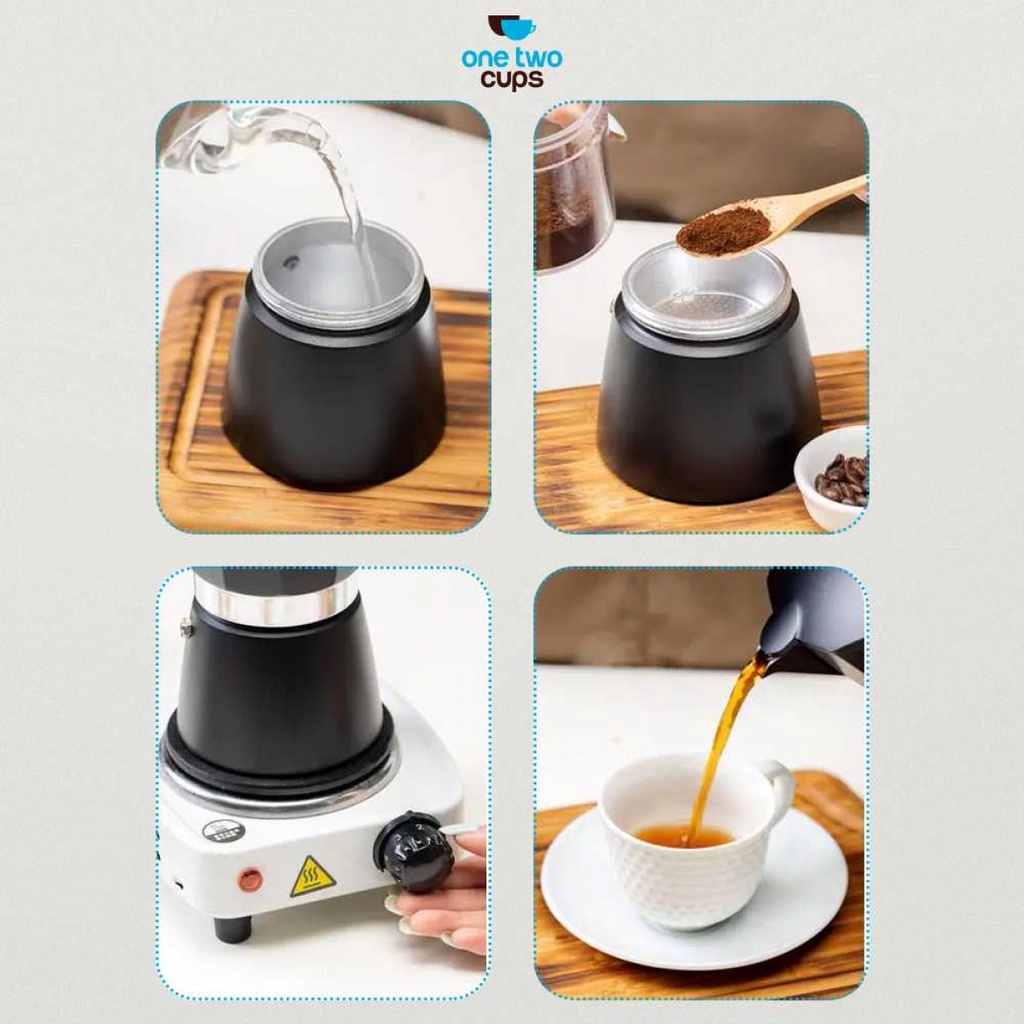 one two cups