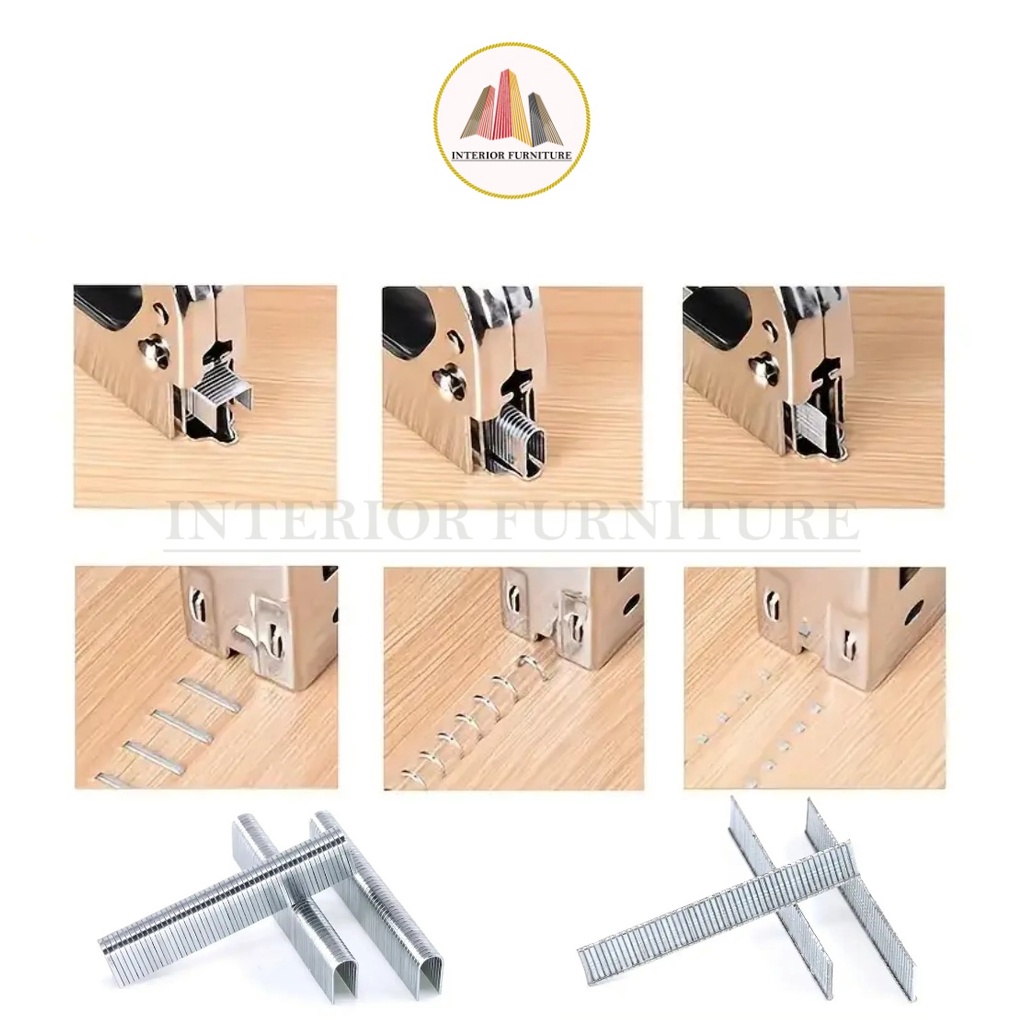 INTERIOR FURNITURE

INTERIOR FURNITURE