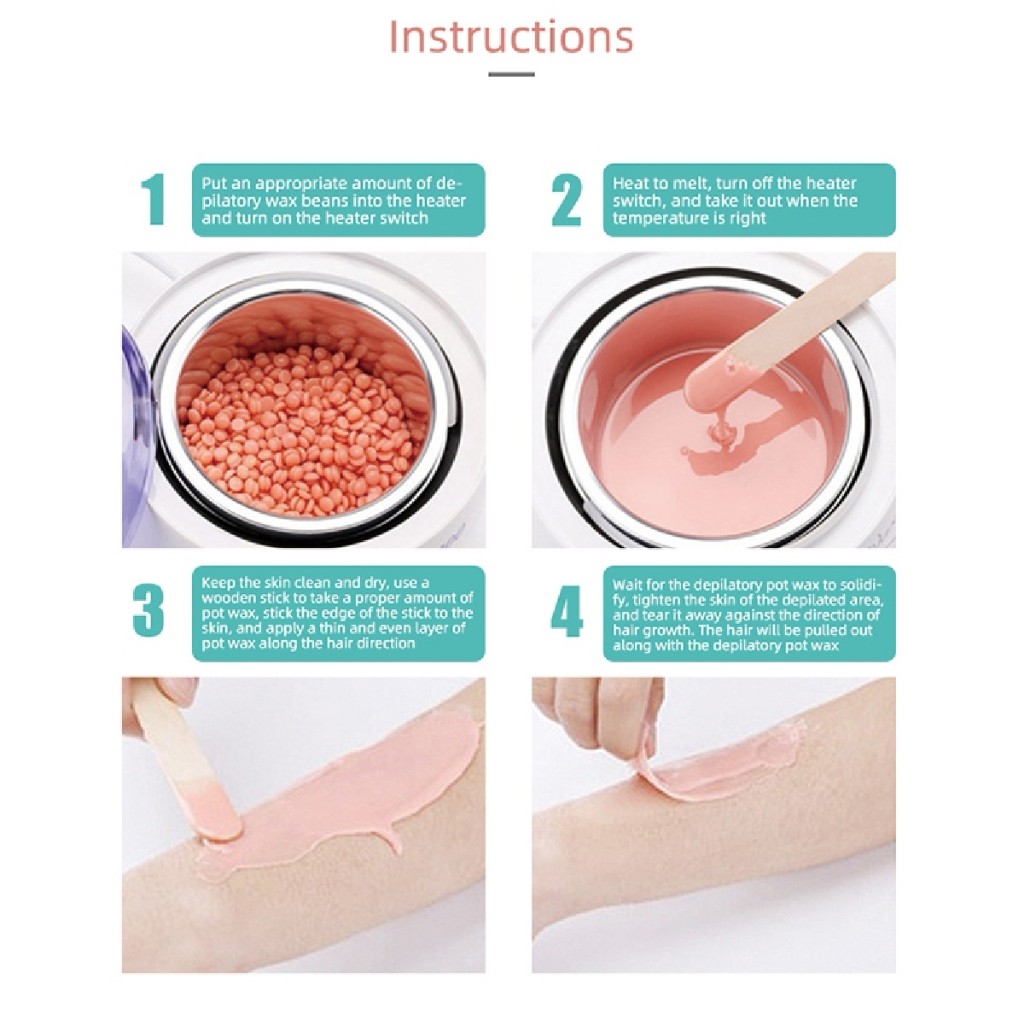 Instructions

1 Put an appropriate amount of depilatory wax beans into the heater and turn on the heater switch

2 Heat to melt, turn off the heater switch, and take it out when the temperature is right

3 Keep the skin clean and dry, use a wooden stick to take a proper amount of pot wax, stick the edge of the stick to the skin, and apply a thin and even layer of pot wax along the hair direction

4 Wait for the depilatory pot wax to solidify, tighten the skin of the depilated area, and tear it away against the direction of hair growth. The hair will be pulled out along with the depilatory pot wax