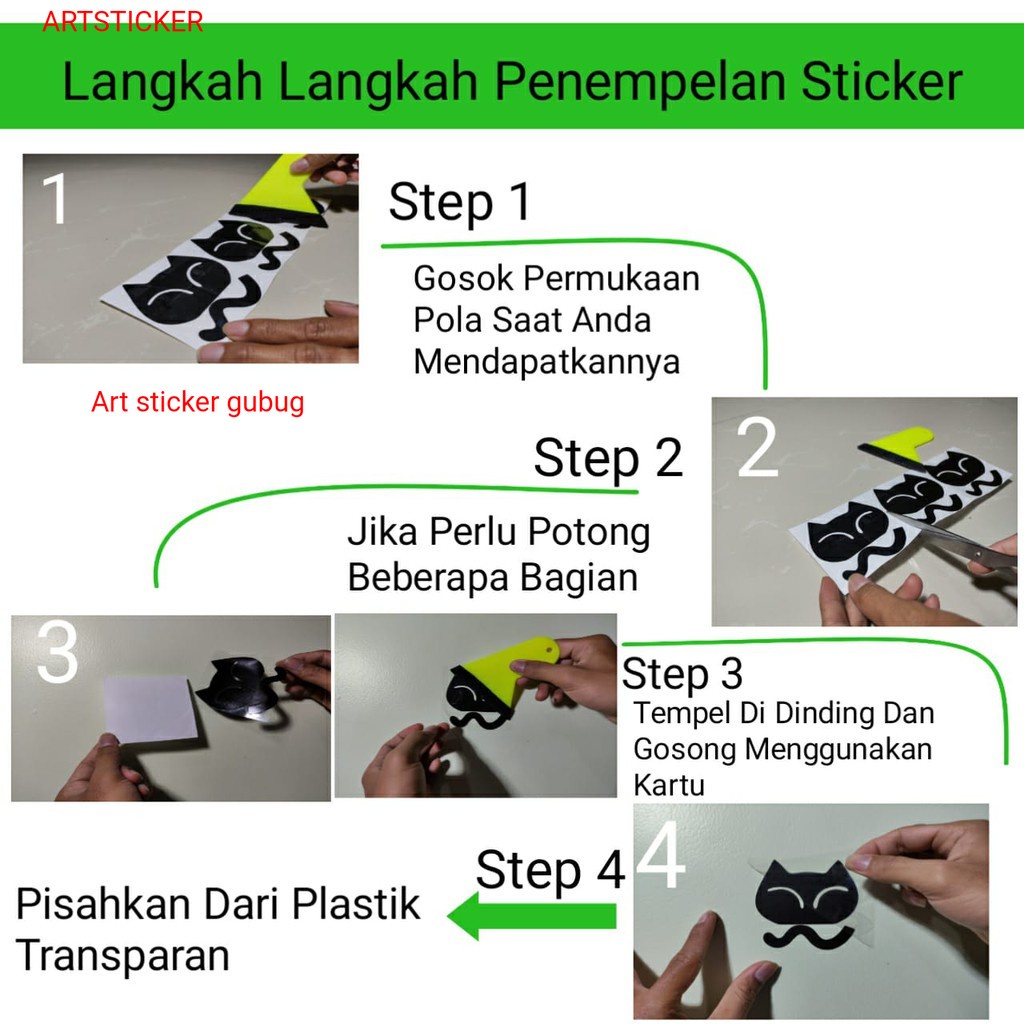 ARTSTICKER

Langkah Langkah Penempelan Sticker

1

Step 1

Gosok Permukaan Pola Saat Anda Mendapatkannya

Art sticker gubug

Step 2

2

Jika Perlu Potong Beberapa Bagian

3

Step 3

Tempel Di Dinding Dan Gosong Menggunakan Kartu

Step 4

4

Pisahkan Dari Plastik Transparan