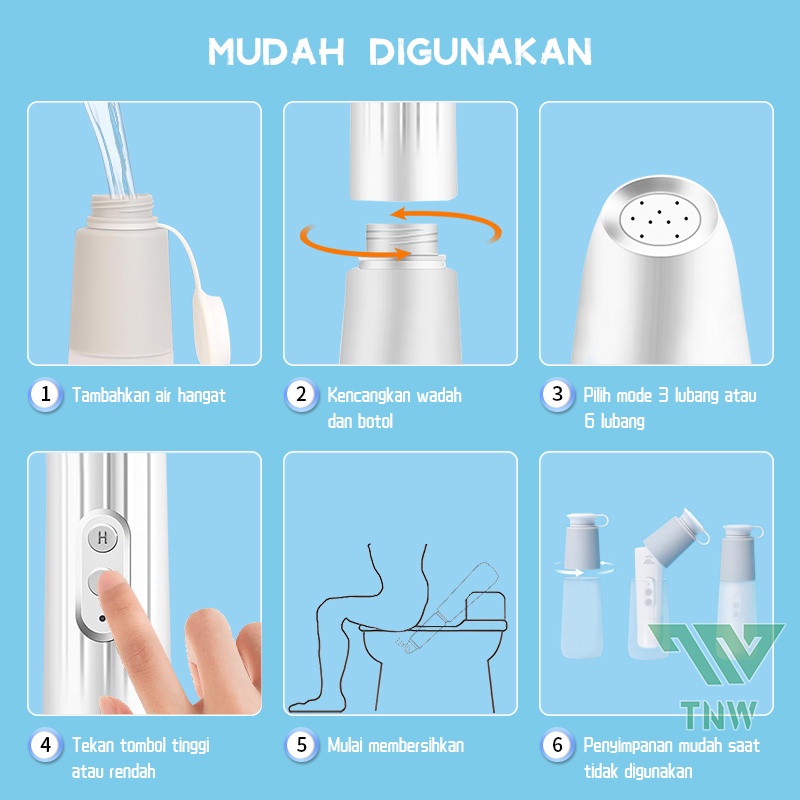 MUDAH DIGUNAKAN

1 Tambahkan air hangat

2 Kencangkan wadah dan botol

3 Pilih mode 3 lubang atau 6 lubang

H

4 Tekan tombol tinggi atau rendah

5 Mulai membersihkan

6 Penyimpanan mudah saat tidak digunakan

TNW