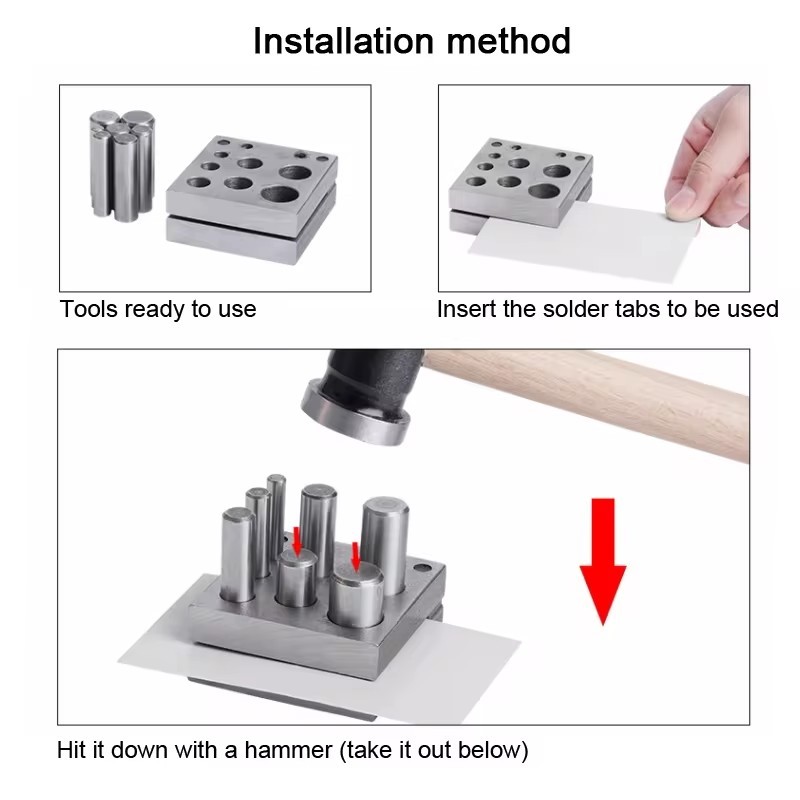 Installation method

Tools ready to use

Insert the solder tabs to be used

Hit it down with a hammer (take it out below)