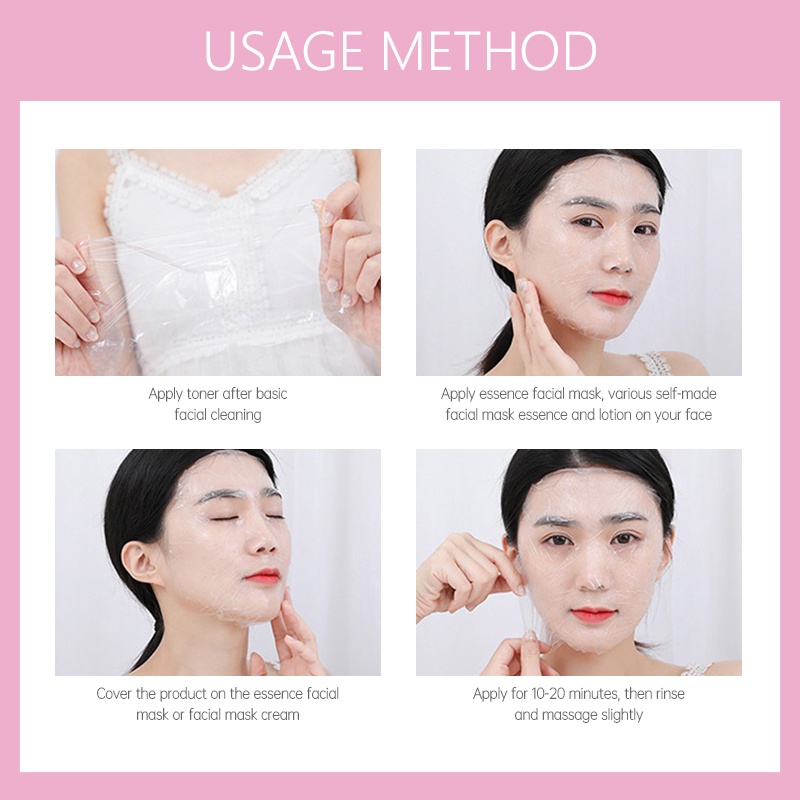 USAGE METHOD

Apply toner after basic facial cleaning

Apply essence facial mask, various self-made facial mask essence and lotion on your face

Cover the product on the essence facial mask or facial mask cream

Apply for 10-20 minutes, then rinse and massage slightly