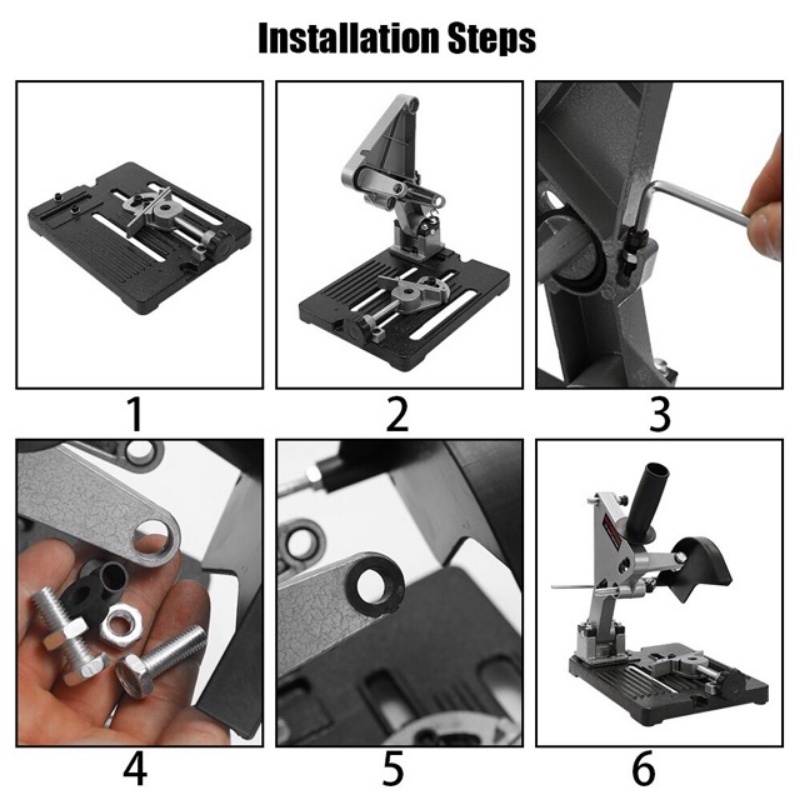 Installation Steps

1

2

3

4

5

6