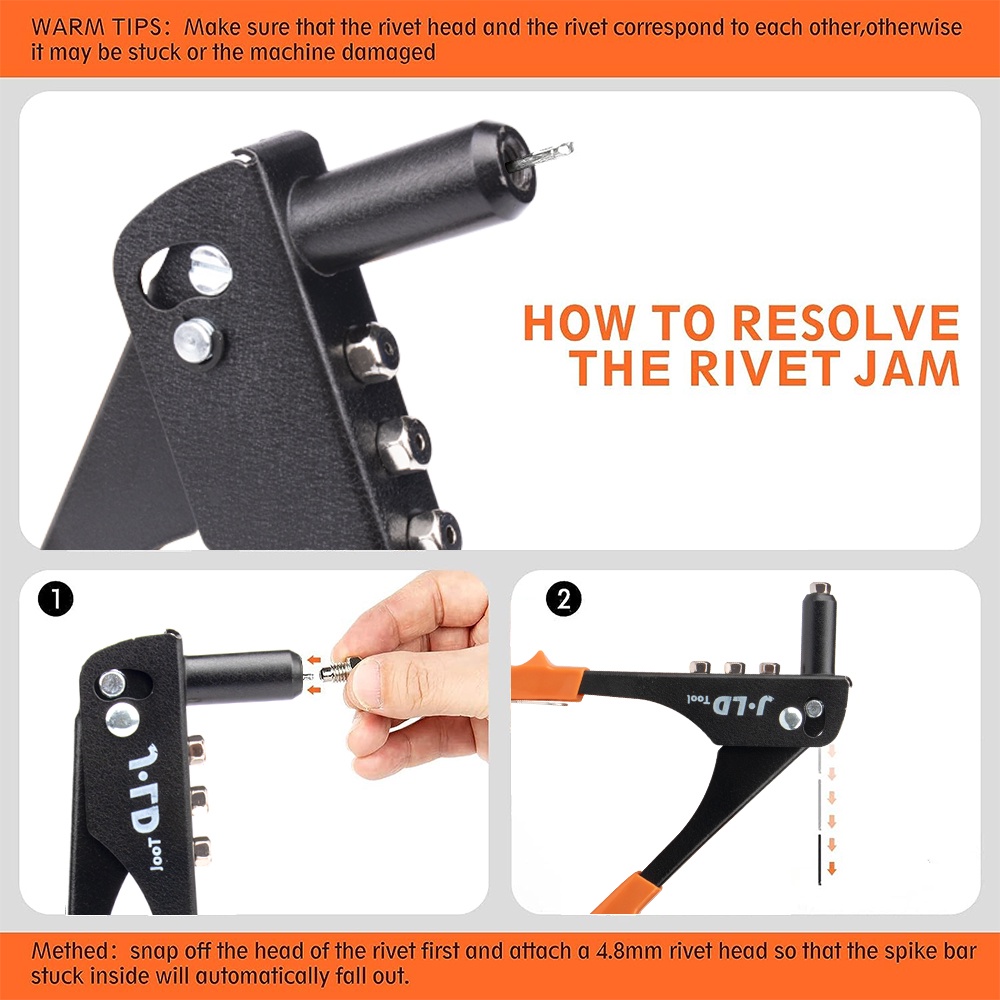 WARM TIPS: Make sure that the rivet head and the rivet correspond to each other,otherwise it may be stuck or the machine damaged

HOW TO RESOLVE THE RIVET JAM

1

J·LD Tool

2

J·LD Tool

Methed: snap off the head of the rivet first and attach a 4.8mm rivet head so that the spike bar stuck inside will automatically fall out.