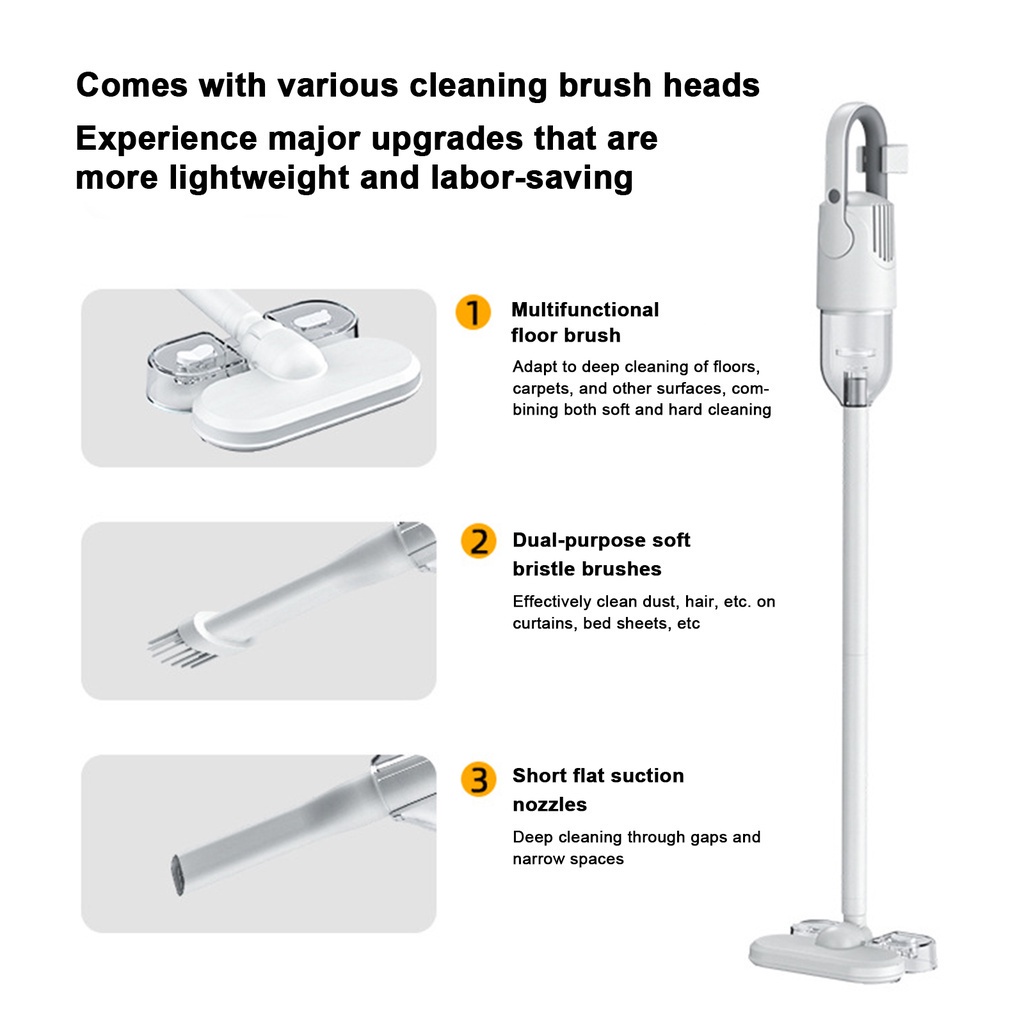 Comes with various cleaning brush heads

Experience major upgrades that are more lightweight and labor-saving

1 Multifunctional floor brush

Adapt to deep cleaning of floors, carpets, and other surfaces, combining both soft and hard cleaning

2 Dual-purpose soft bristle brushes

Effectively clean dust, hair, etc. on curtains, bed sheets, etc

3 Short flat suction nozzles

Deep cleaning through gaps and narrow spaces