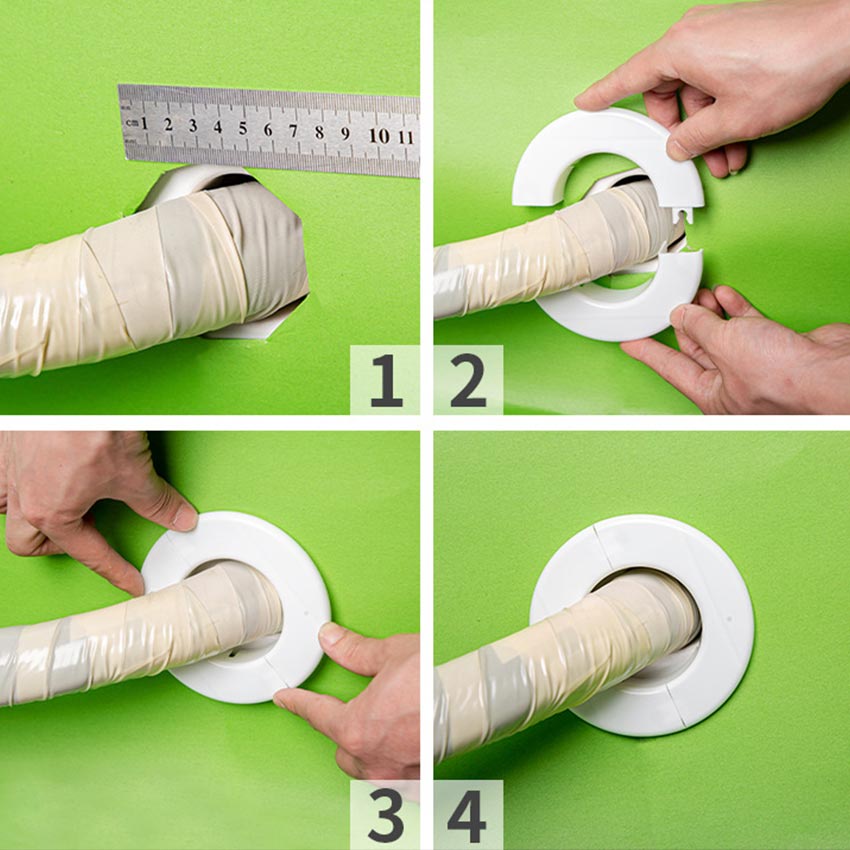 cm 1 2 3 4 5 6 7 8 9 10 11

1

2

3

4