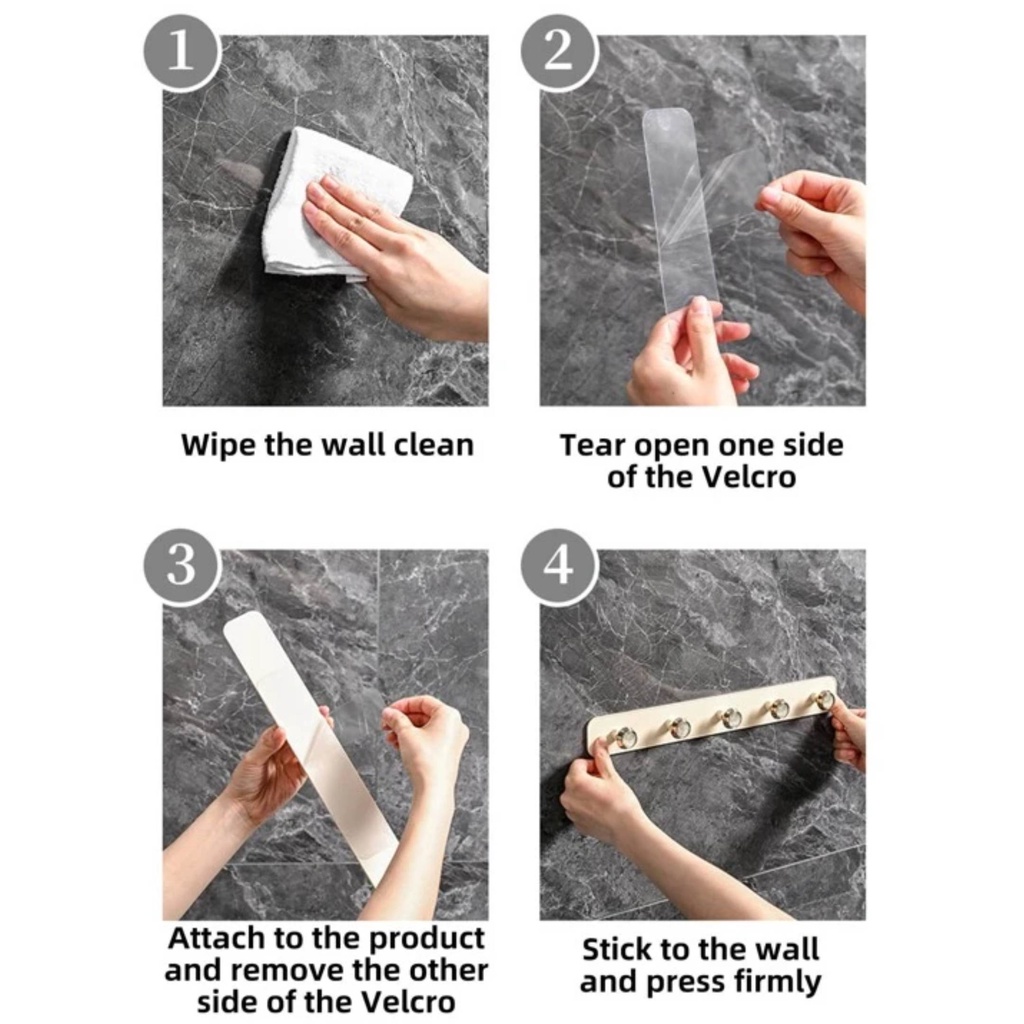 1

Wipe the wall clean

2

Tear open one side of the Velcro

3

Attach to the product and remove the other side of the Velcro

4

Stick to the wall and press firmly