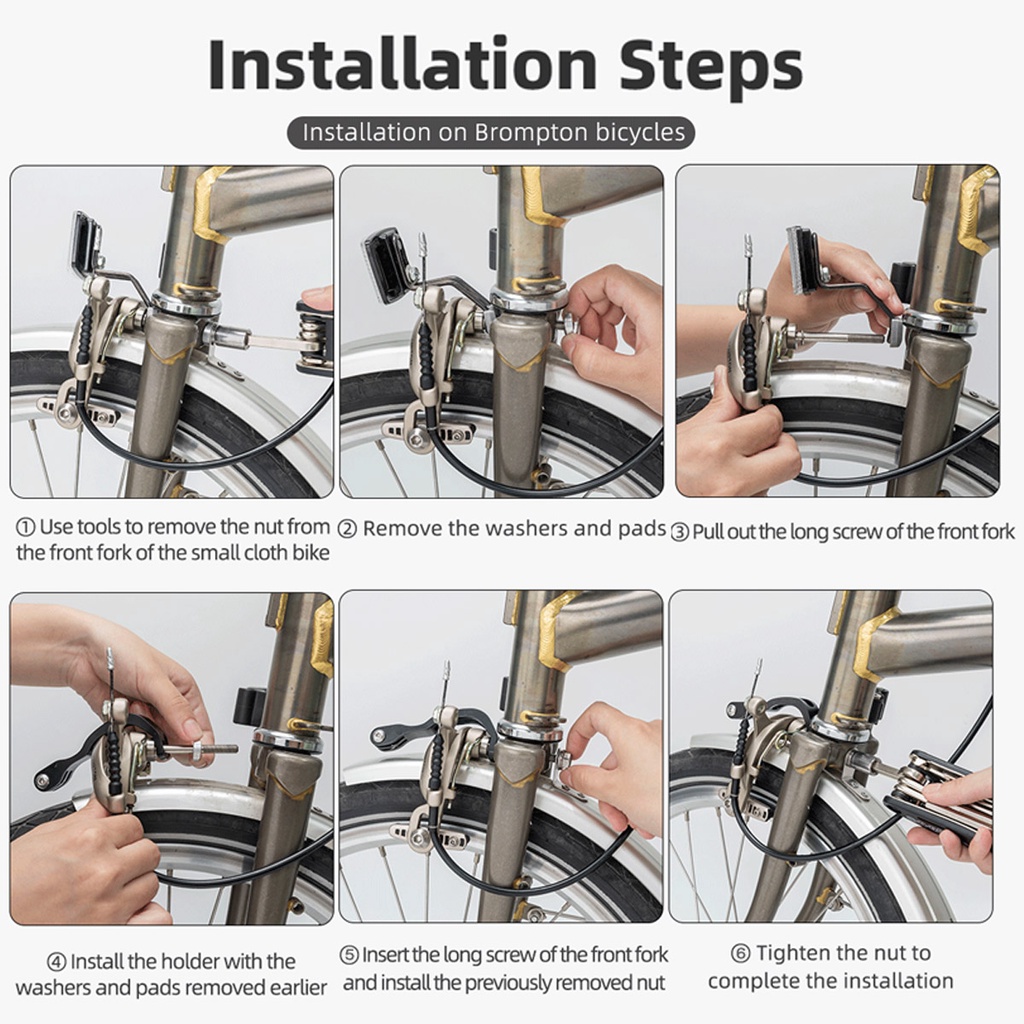 Installation Steps

Installation on Brompton bicycles

① Use tools to remove the nut from the front fork of the small cloth bike

② Remove the washers and pads

③ Pull out the long screw of the front fork

④ Install the holder with the washers and pads removed earlier

⑤ Insert the long screw of the front fork and install the previously removed nut

⑥ Tighten the nut to complete the installation