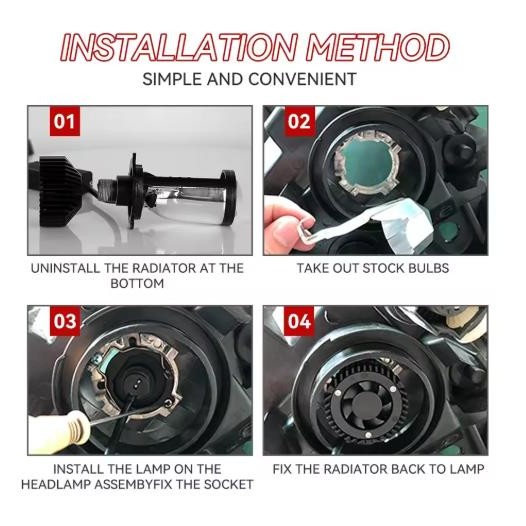 INSTALLATION METHOD
SIMPLE AND CONVENIENT

01
UNINSTALL THE RADIATOR AT THE BOTTOM

02
TAKE OUT STOCK BULBS

03
INSTALL THE LAMP ON THE HEADLAMP ASSEMBYFIX THE SOCKET

04
FIX THE RADIATOR BACK TO LAMP