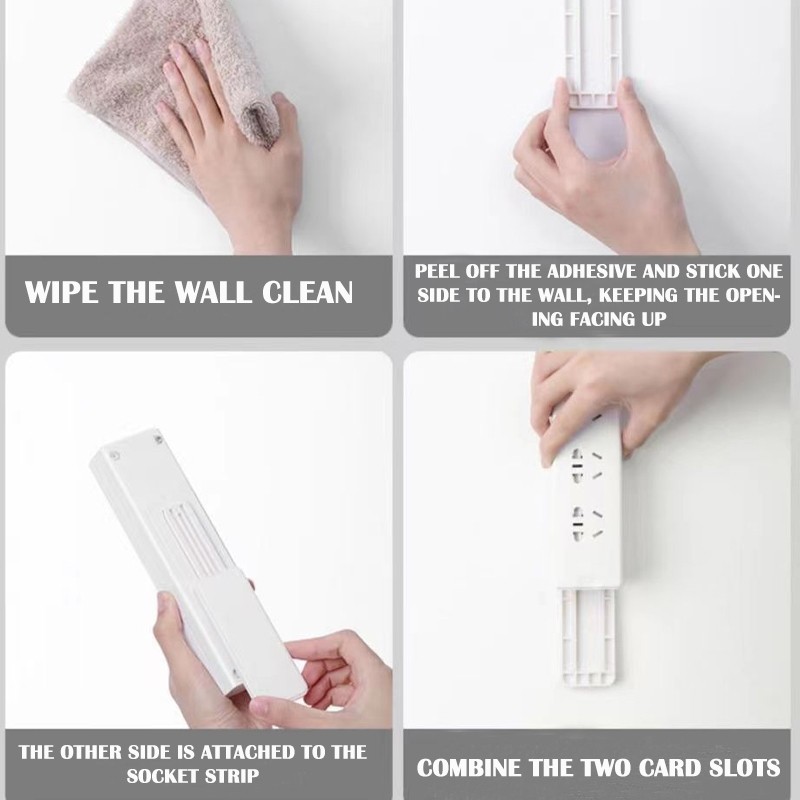 WIPE THE WALL CLEAN

PEEL OFF THE ADHESIVE AND STICK ONE SIDE TO THE WALL, KEEPING THE OPENING FACING UP

THE OTHER SIDE IS ATTACHED TO THE SOCKET STRIP

COMBINE THE TWO CARD SLOTS