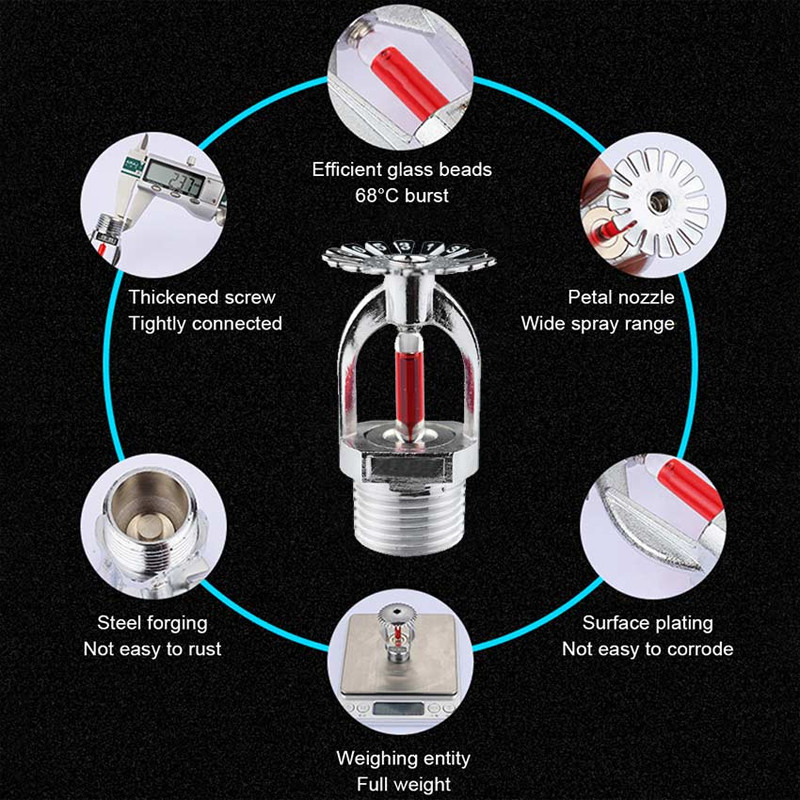 Efficient glass beads
68°C burst

Thickened screw
Tightly connected

Petal nozzle
Wide spray range

Steel forging
Not easy to rust

Surface plating
Not easy to corrode

Weighing entity
Full weight