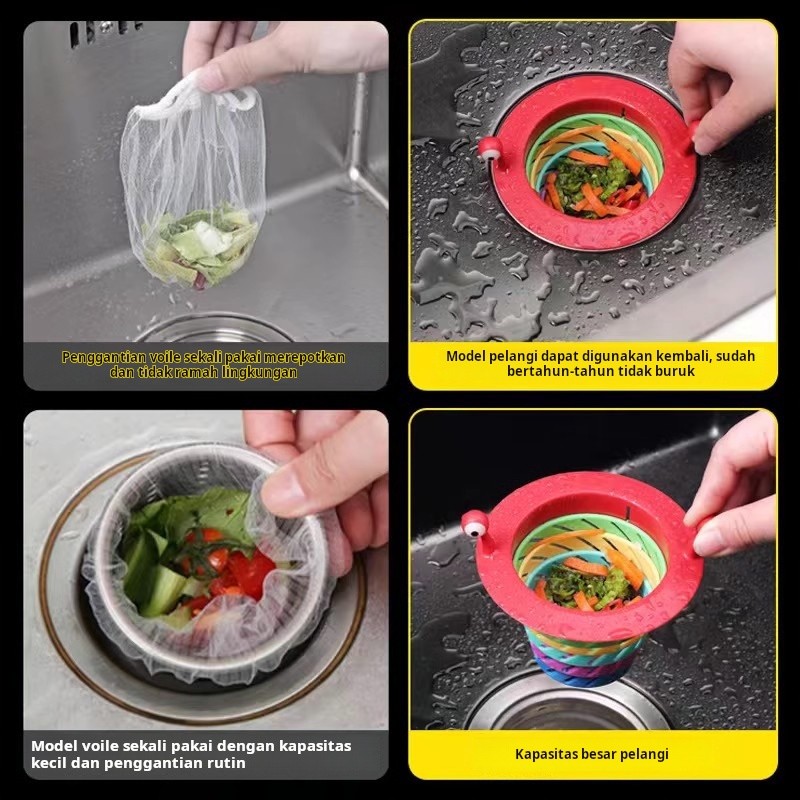 Penggantian voile sekali pakai merepotkan dan tidak ramah lingkungan

Model pelangi dapat digunakan kembali, sudah bertahun-tahun tidak buruk

Model voile sekali pakai dengan kapasitas kecil dan penggantian rutin

Kapasitas besar pelangi