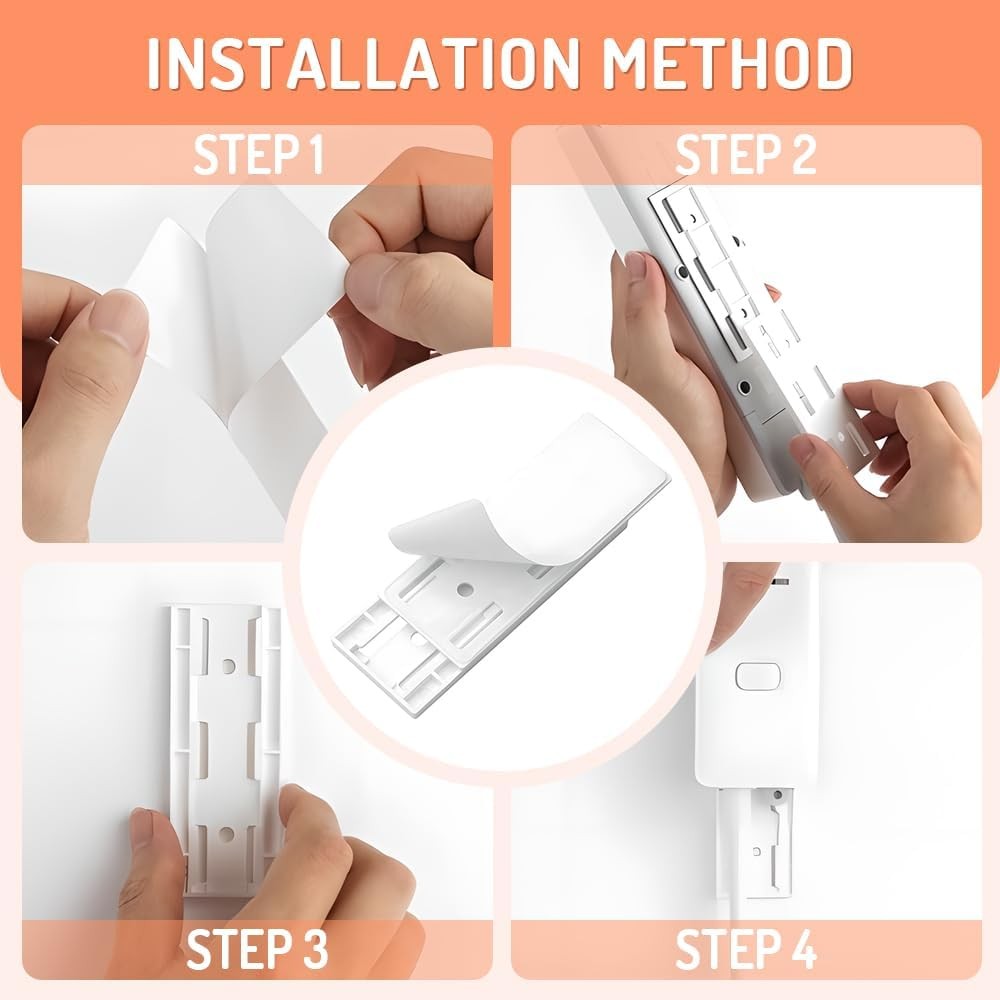 INSTALLATION METHOD

STEP 1

STEP 2

STEP 3

STEP 4