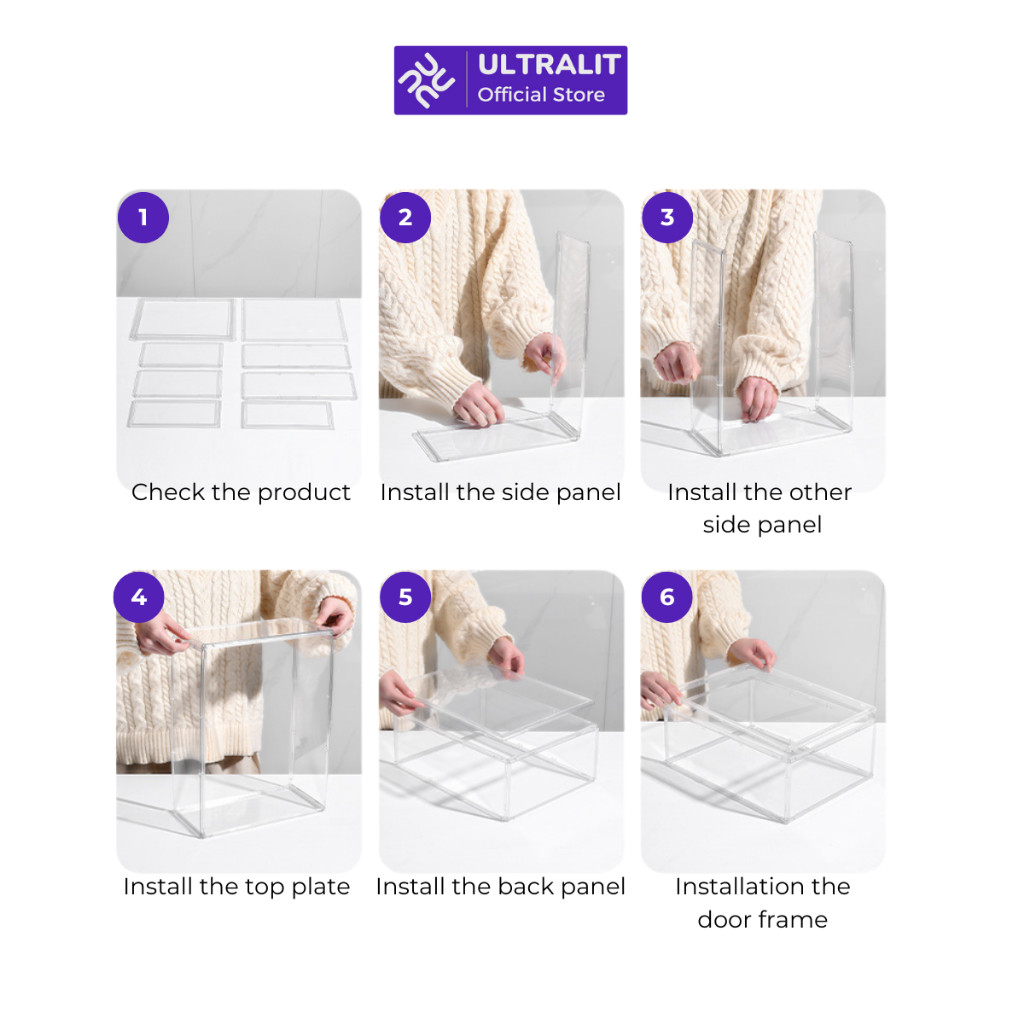 ULTRALIT
Official Store

1
Check the product

2
Install the side panel

3
Install the other side panel

4
Install the top plate

5
Install the back panel

6
Installation the door frame