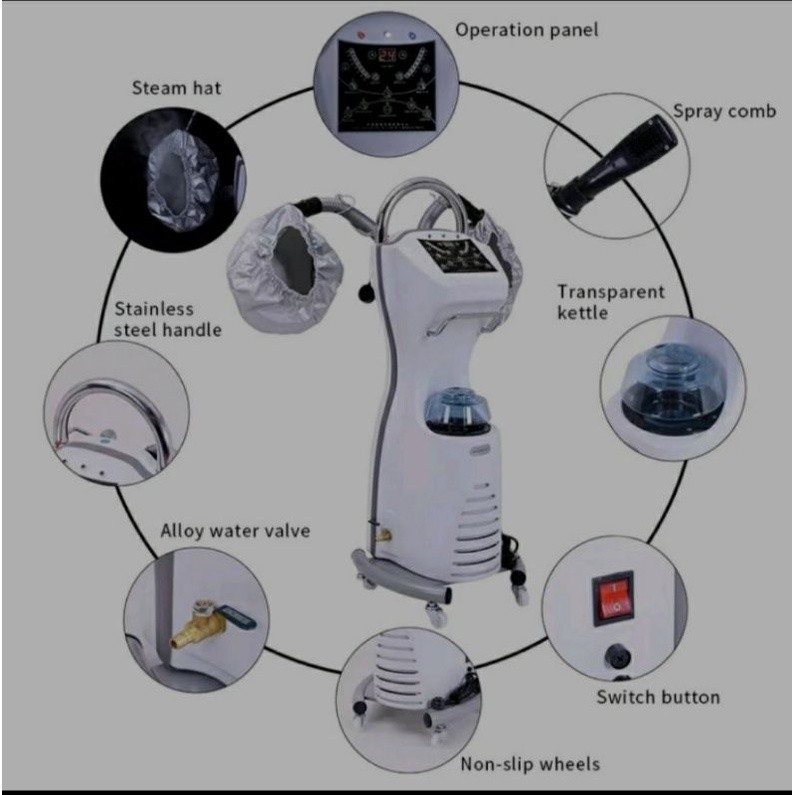 Operation panel

Steam hat

Spray comb

Stainless steel handle

Transparent kettle

Alloy water valve

Switch button

Non-slip wheels