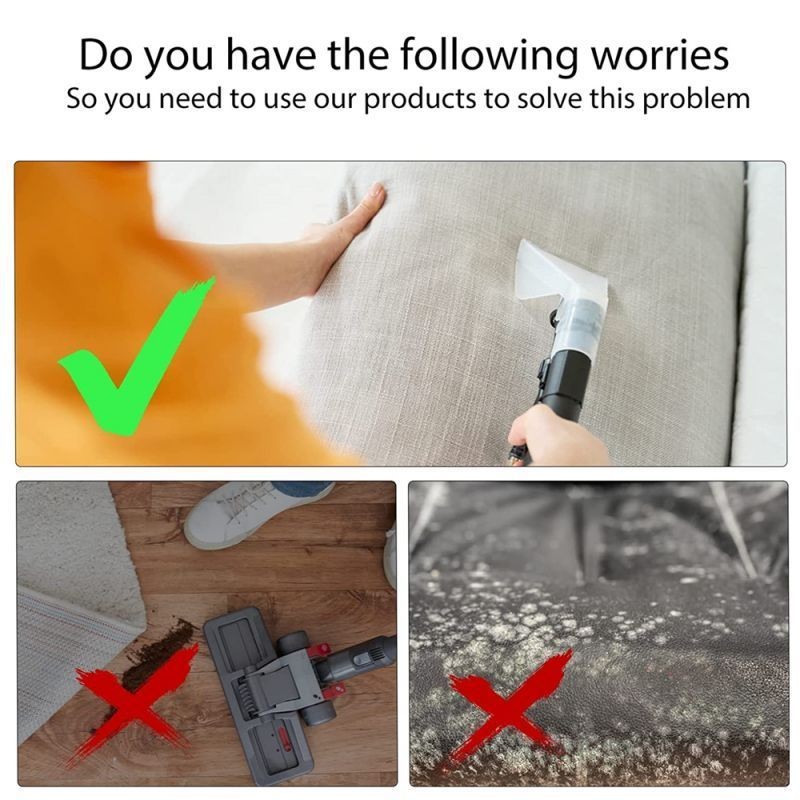 Do you have the following worries
So you need to use our products to solve this problem