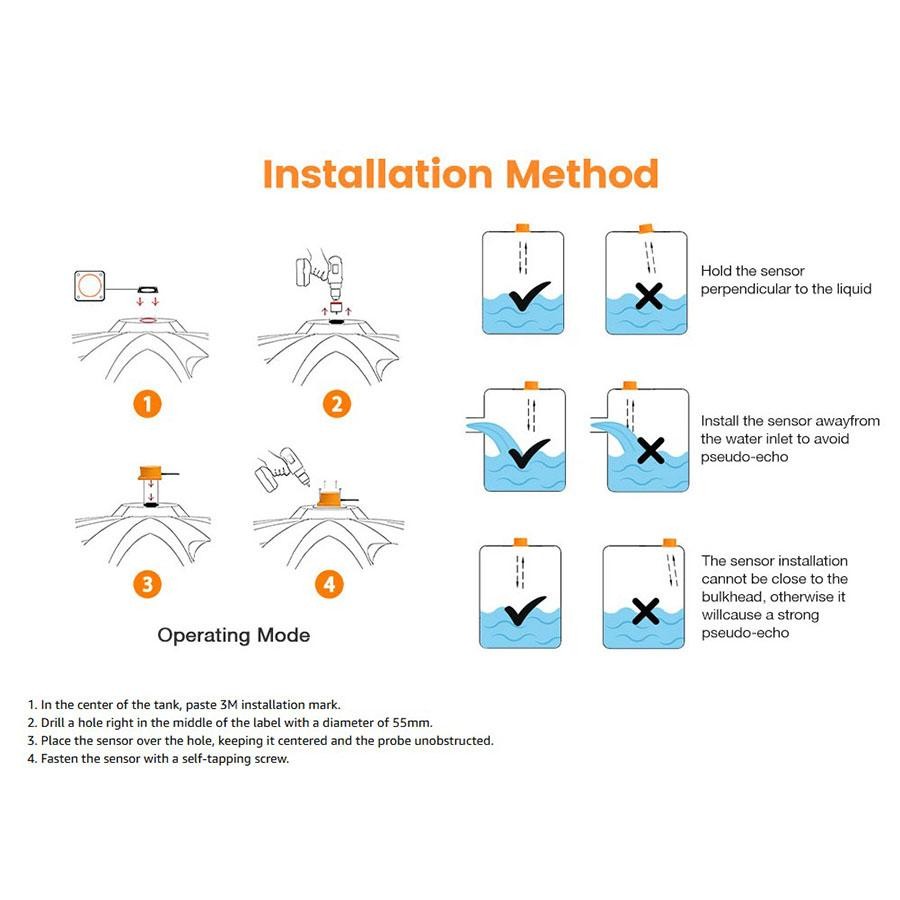 Installation Method

1

2

3

4

Operating Mode

Hold the sensor perpendicular to the liquid

Install the sensor awayfrom the water inlet to avoid pseudo-echo

The sensor installation cannot be close to the bulkhead, otherwise it willcause a strong pseudo-echo

1. In the center of the tank, paste 3M installation mark.
2. Drill a hole right in the middle of the label with a diameter of 55mm.
3. Place the sensor over the hole, keeping it centered and the probe unobstructed.
4. Fasten the sensor with a self-tapping screw.