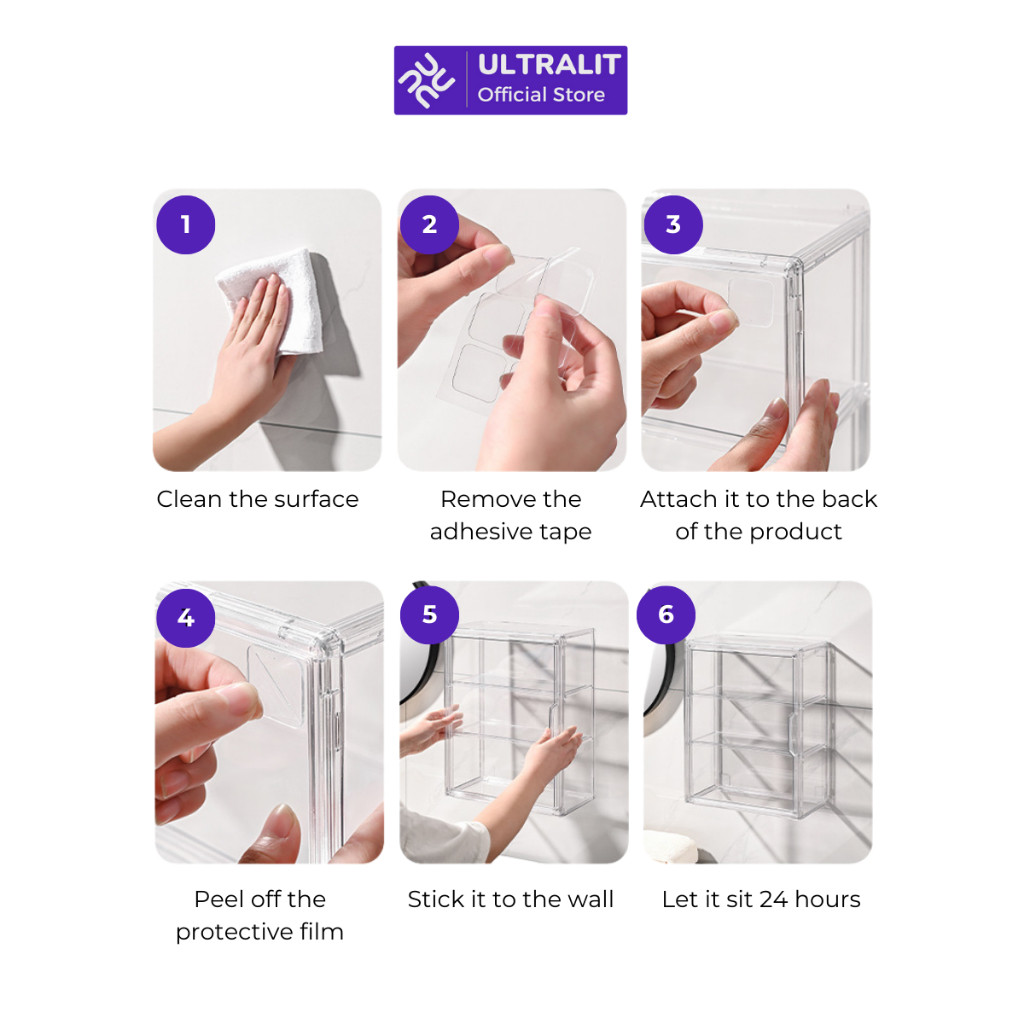 ULTRALIT
Official Store

1
Clean the surface

2
Remove the adhesive tape

3
Attach it to the back of the product

4
Peel off the protective film

5
Stick it to the wall

6
Let it sit 24 hours