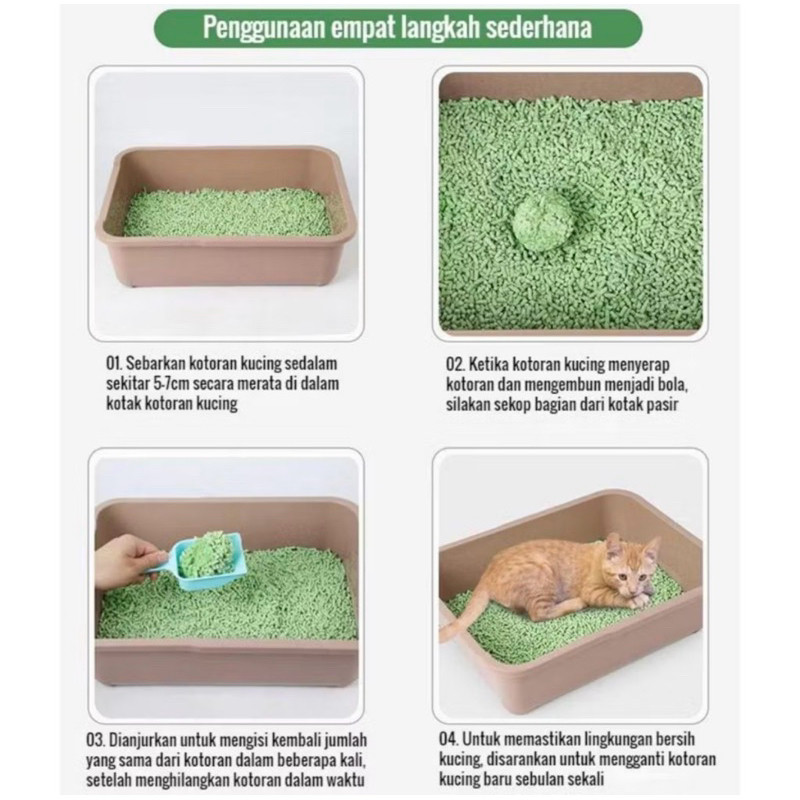 Penggunaan empat langkah sederhana

01. Sebarkan kotoran kucing sedalam sekitar 5-7cm secara merata di dalam kotak kotoran kucing

02. Ketika kotoran kucing menyerap kotoran dan mengembun menjadi bola, silakan sekop bagian dari kotak pasir

03. Dianjurkan untuk mengisi kembali jumlah yang sama dari kotoran dalam beberapa kali, setelah menghilangkan kotoran dalam waktu

04. Untuk memastikan lingkungan bersih kucing, disarankan untuk mengganti kotoran kucing baru sebulan sekali