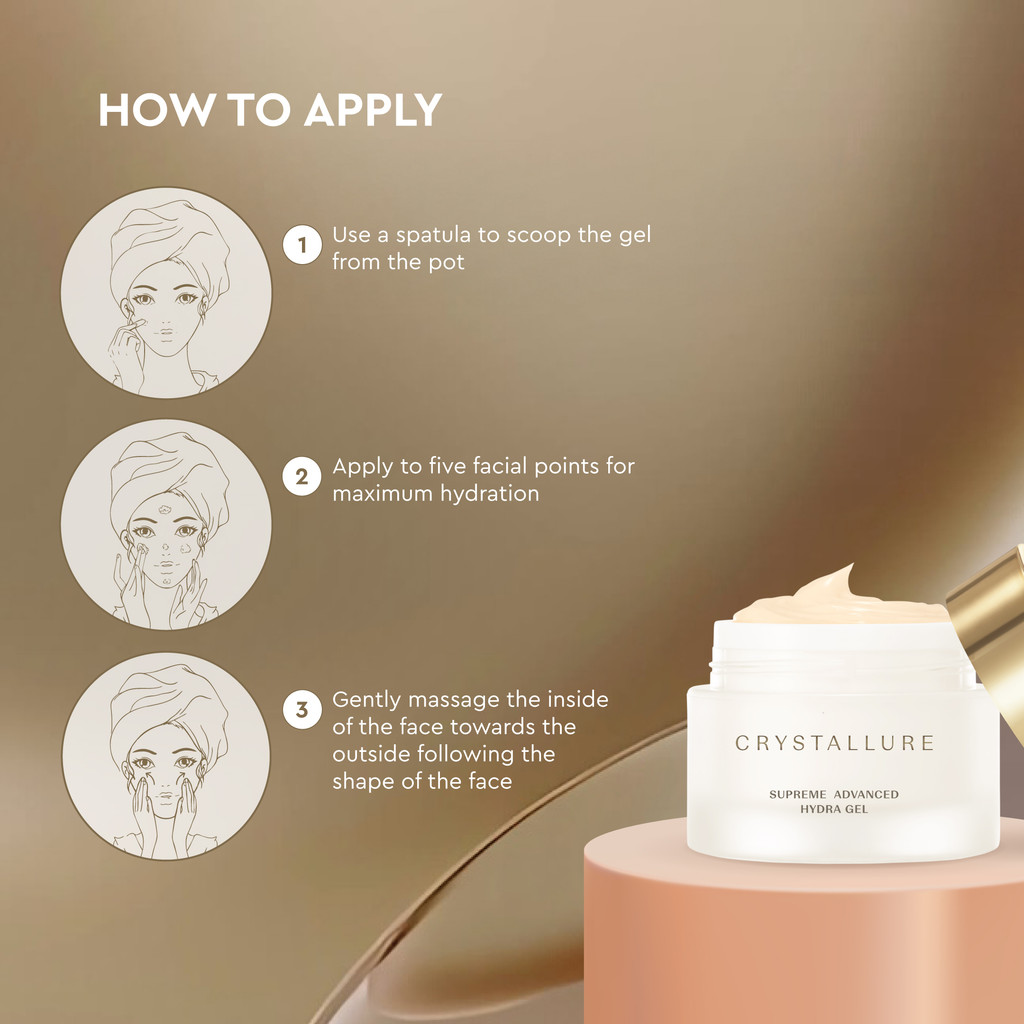 HOW TO APPLY

1 Use a spatula to scoop the gel from the pot

2 Apply to five facial points for maximum hydration

3 Gently massage the inside of the face towards the outside following the shape of the face

CRYSTALLURE

SUPREME ADVANCED HYDRA GEL