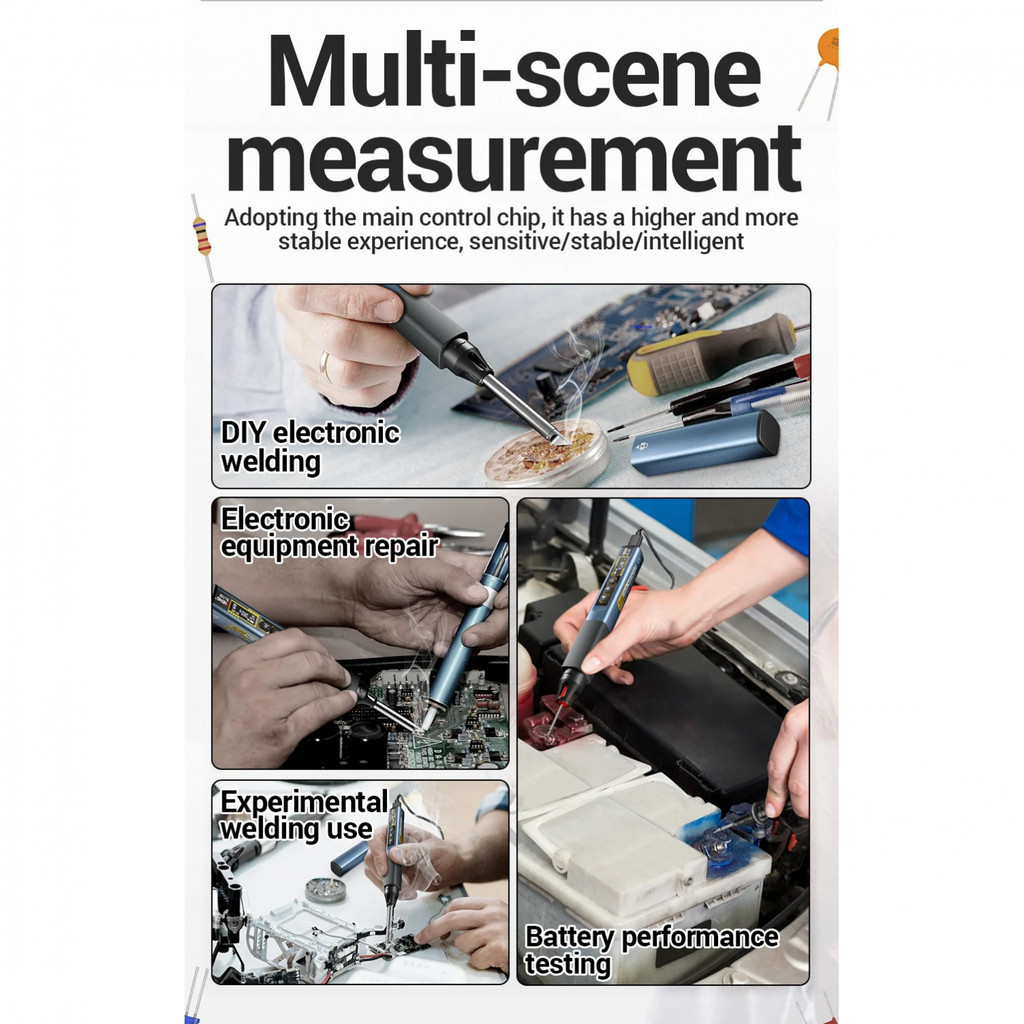 Multi-scene measurement

Adopting the main control chip, it has a higher and more stable experience, sensitive/stable/intelligent

DIY electronic welding

Electronic equipment repair

Experimental welding use

Battery performance testing