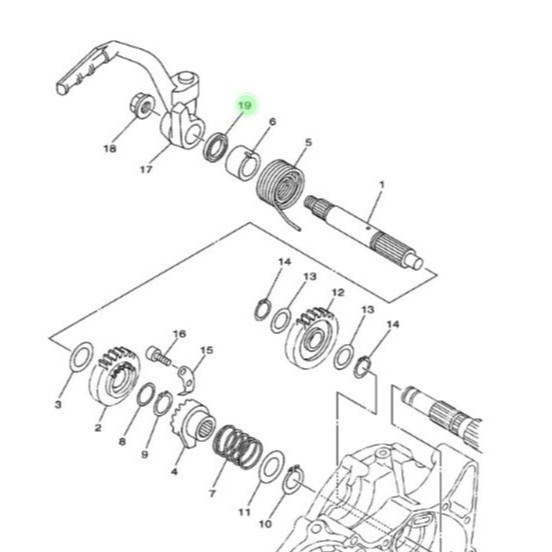 19
6
5
18
17
1
14
13
12
13
14
16
15
3
2
8
9
4
7
11
10