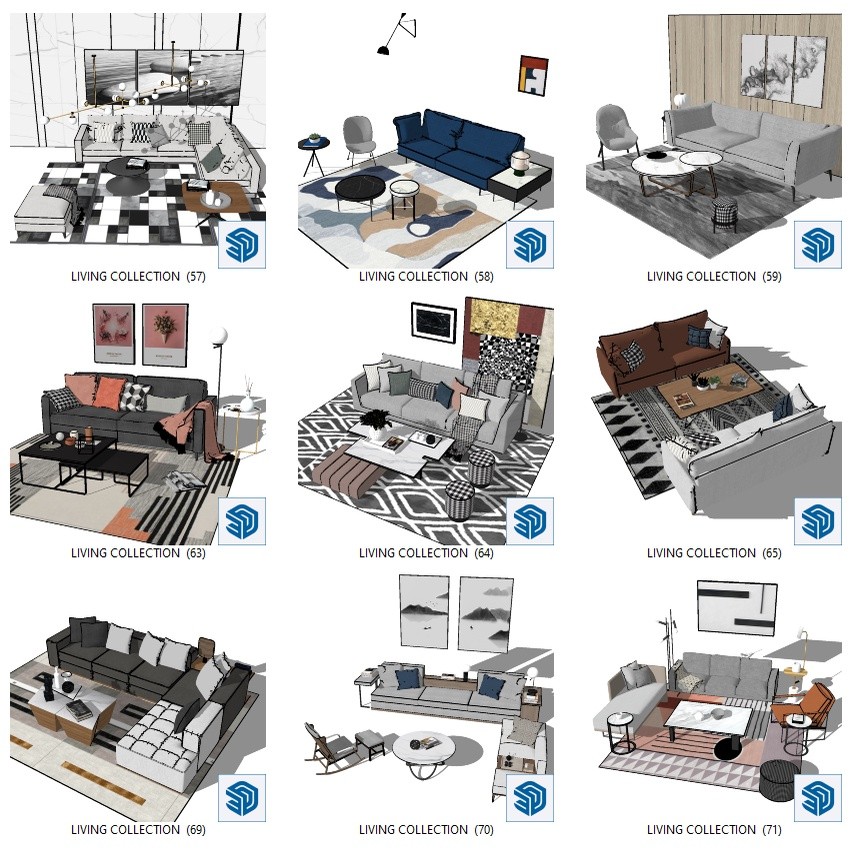 LIVING COLLECTION (57)

LIVING COLLECTION (58)

LIVING COLLECTION (59)

LIVING COLLECTION (63)

LIVING COLLECTION (64)

LIVING COLLECTION (65)

LIVING COLLECTION (69)

LIVING COLLECTION (70)

LIVING COLLECTION (71)