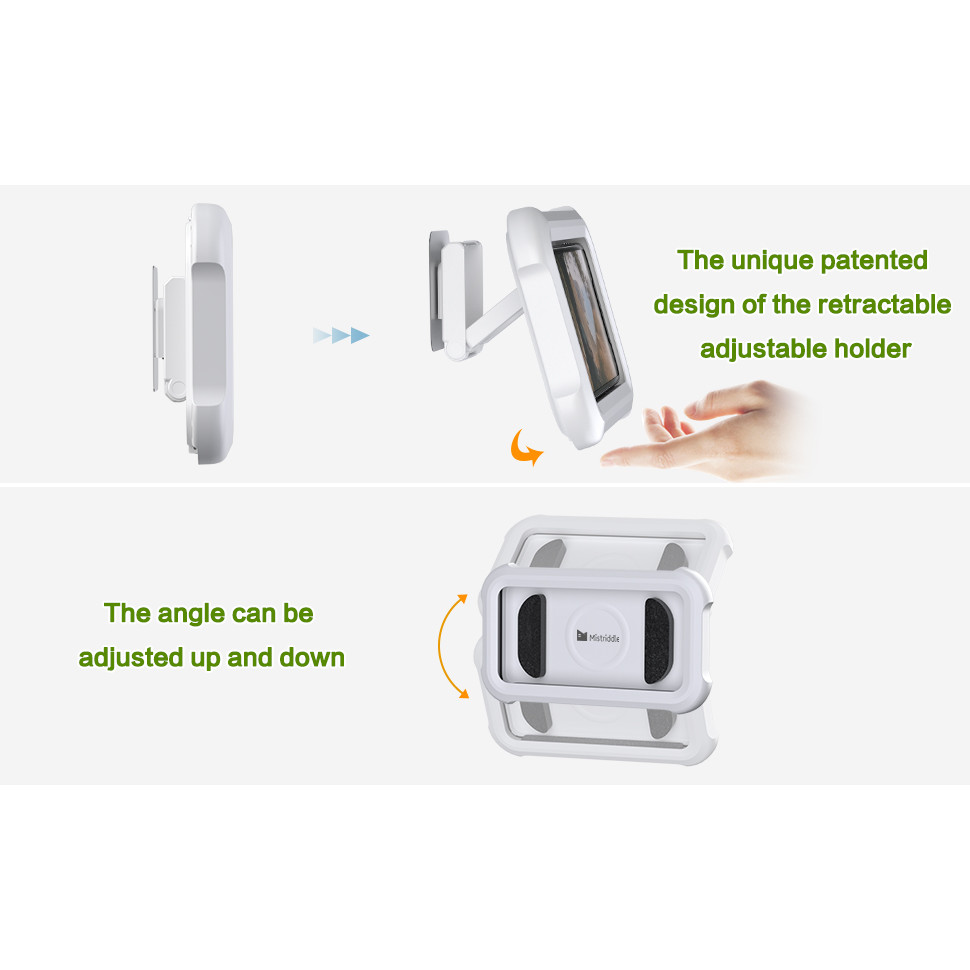 The unique patented design of the retractable adjustable holder

The angle can be adjusted up and down

Mistriddle