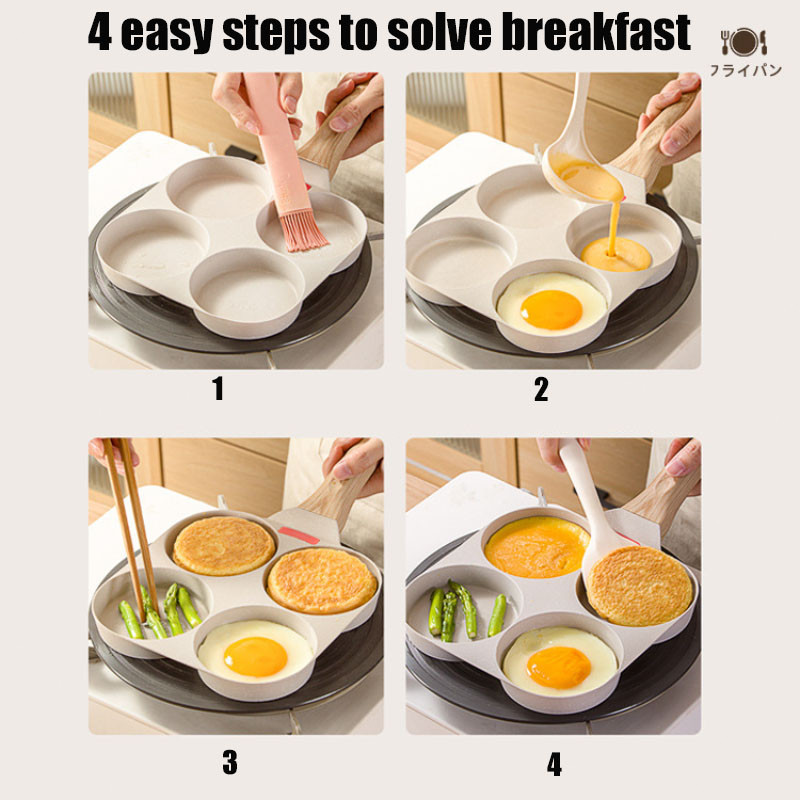 4 easy steps to solve breakfast

フライパン

1

2

3

4