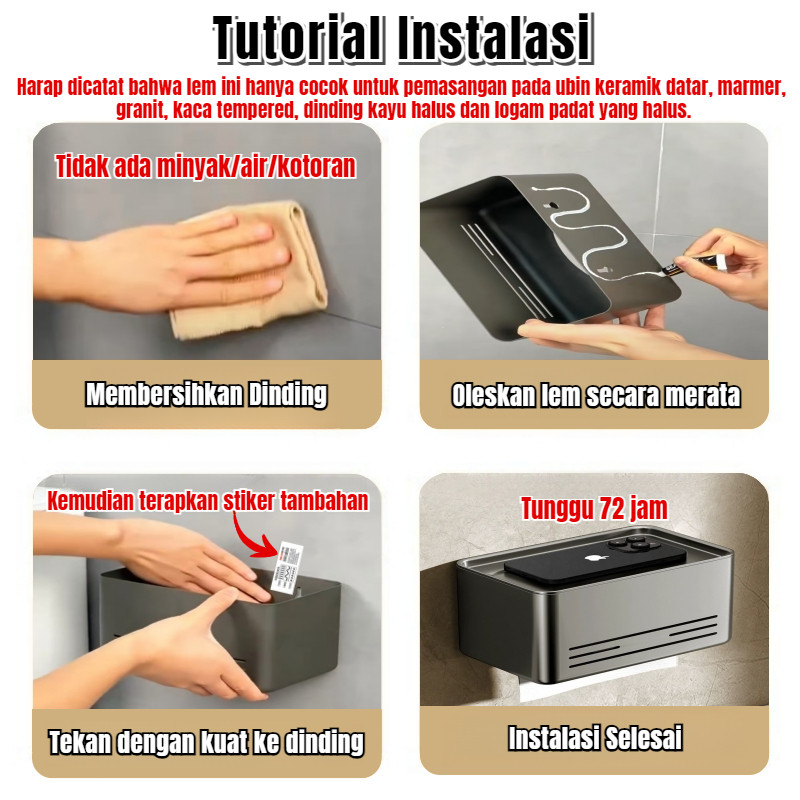 Tutorial Instalasi

Harap dicatat bahwa lem ini hanya cocok untuk pemasangan pada ubin keramik datar, marmer, granit, kaca tempered, dinding kayu halus dan logam padat yang halus.

Tidak ada minyak/air/kotoran

Membersihkan Dinding

Oleskan lem secara merata

Kemudian terapkan stiker tambahan

Tekan dengan kuat ke dinding

Tunggu 72 jam

Instalasi Selesai