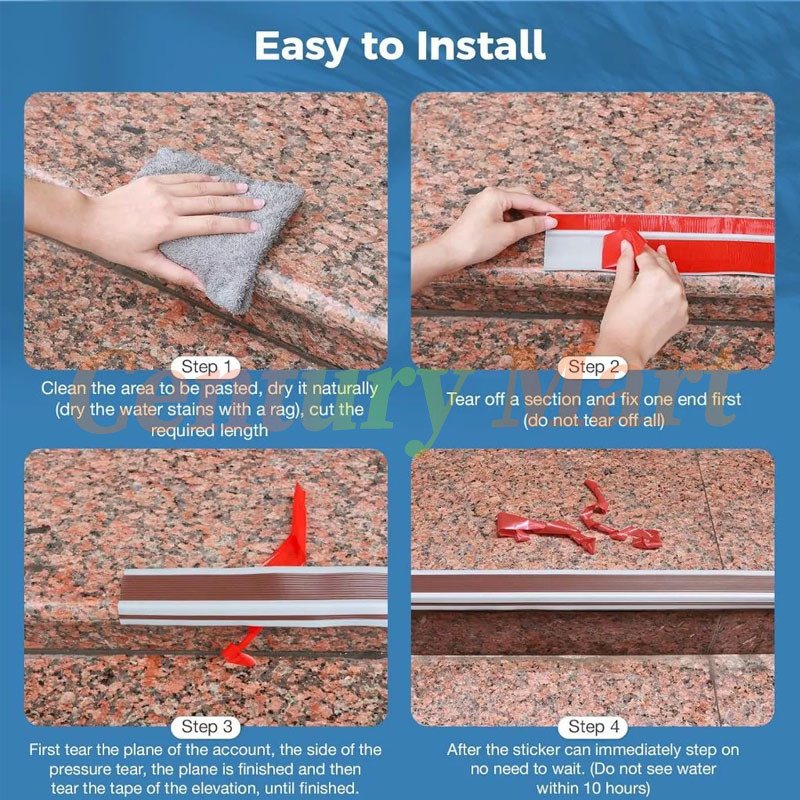 Easy to Install

Step 1
Clean the area to be pasted, dry it naturally (dry the water stains with a rag), cut the required length

Step 2
Tear off a section and fix one end first (do not tear off all)

Step 3
First tear the plane of the account, the side of the pressure tear, the plane is finished and then tear the tape of the elevation, until finished.

Step 4
After the sticker can immediately step on no need to wait. (Do not see water within 10 hours)

Century Mart