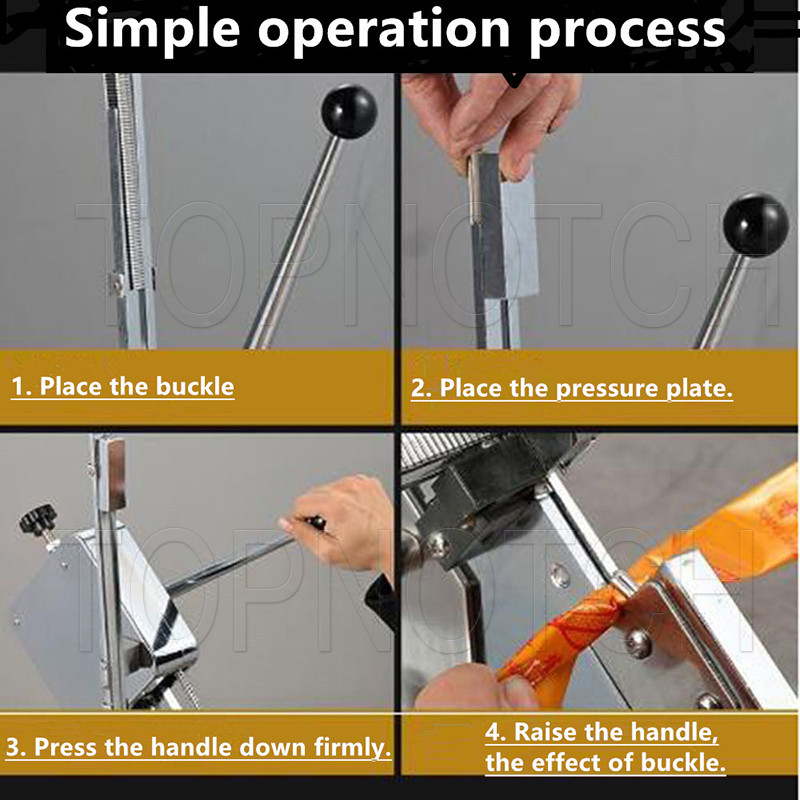 Simple operation process

TOPNOTCH

1. Place the buckle

2. Place the pressure plate.

TOPNOTCH

3. Press the handle down firmly.

4. Raise the handle, the effect of buckle.