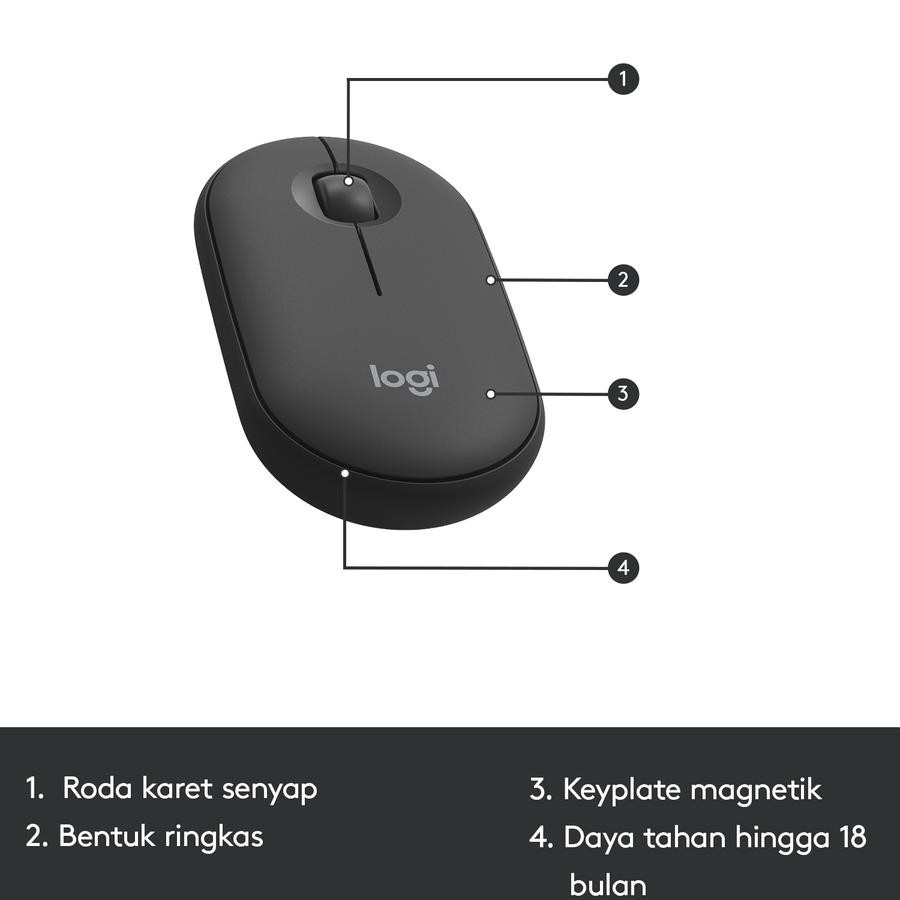 1

2

logi

3

4

1. Roda karet senyap
2. Bentuk ringkas

3. Keyplate magnetik
4. Daya tahan hingga 18 bulan