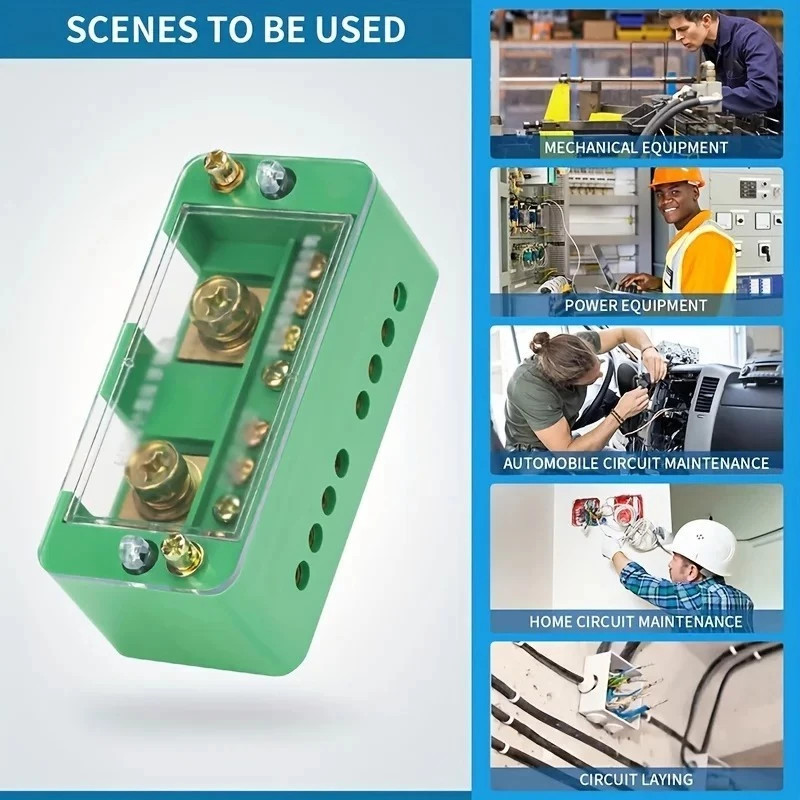 SCENES TO BE USED

MECHANICAL EQUIPMENT

POWER EQUIPMENT

AUTOMOBILE CIRCUIT MAINTENANCE

HOME CIRCUIT MAINTENANCE

CIRCUIT LAYING