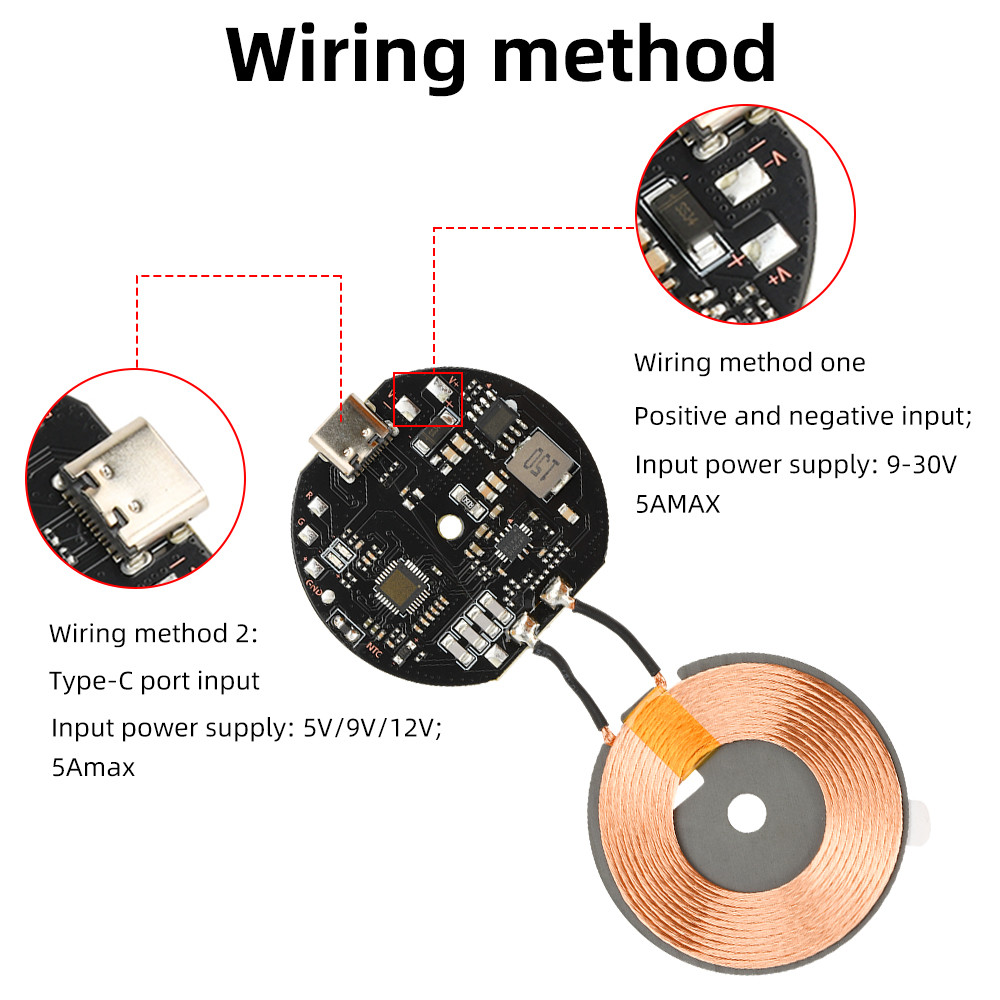 Wiring method

V-

V+

Wiring method one

Positive and negative input;

Input power supply: 9-30V 5AMAX

150

R

G

GND

NTC

Wiring method 2:

Type-C port input

Input power supply: 5V/9V/12V; 5Amax