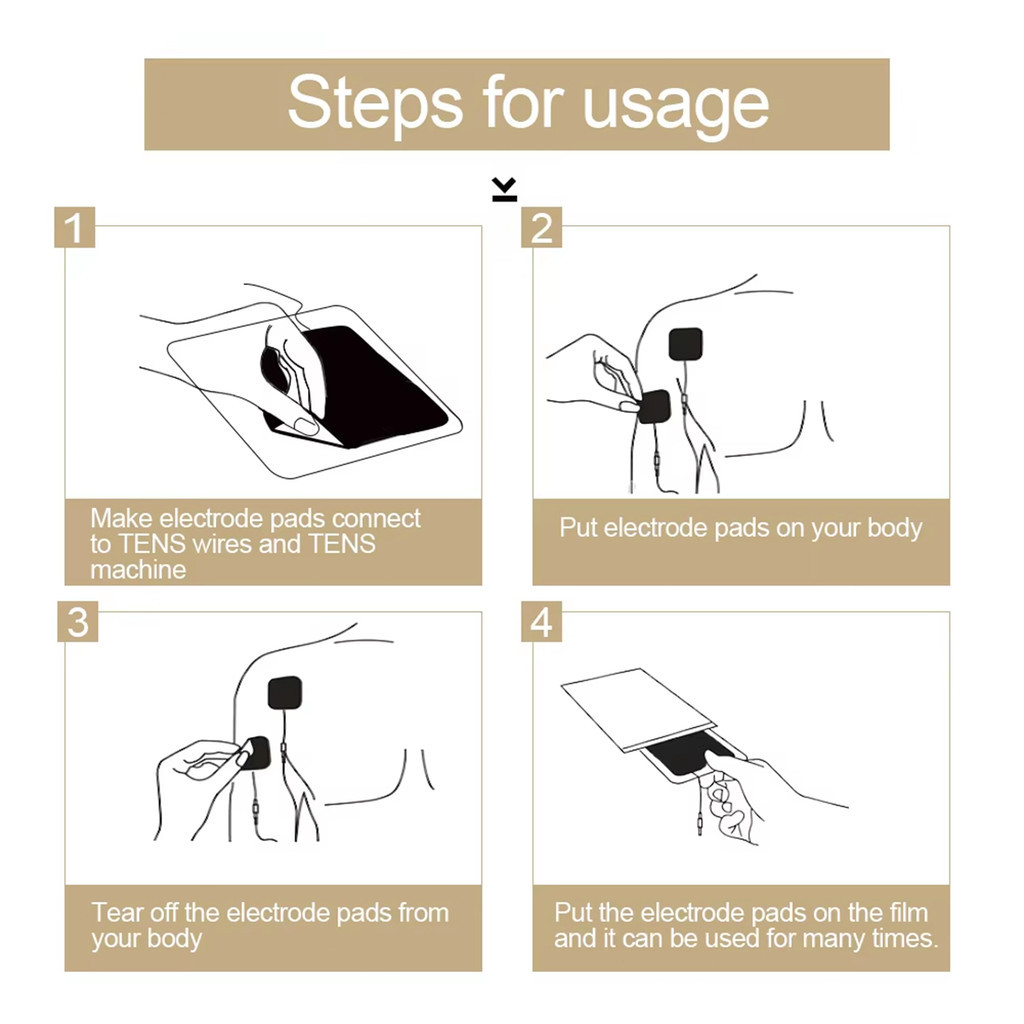 Steps for usage

1

Make electrode pads connect to TENS wires and TENS machine

2

Put electrode pads on your body

3

Tear off the electrode pads from your body

4

Put the electrode pads on the film and it can be used for many times.