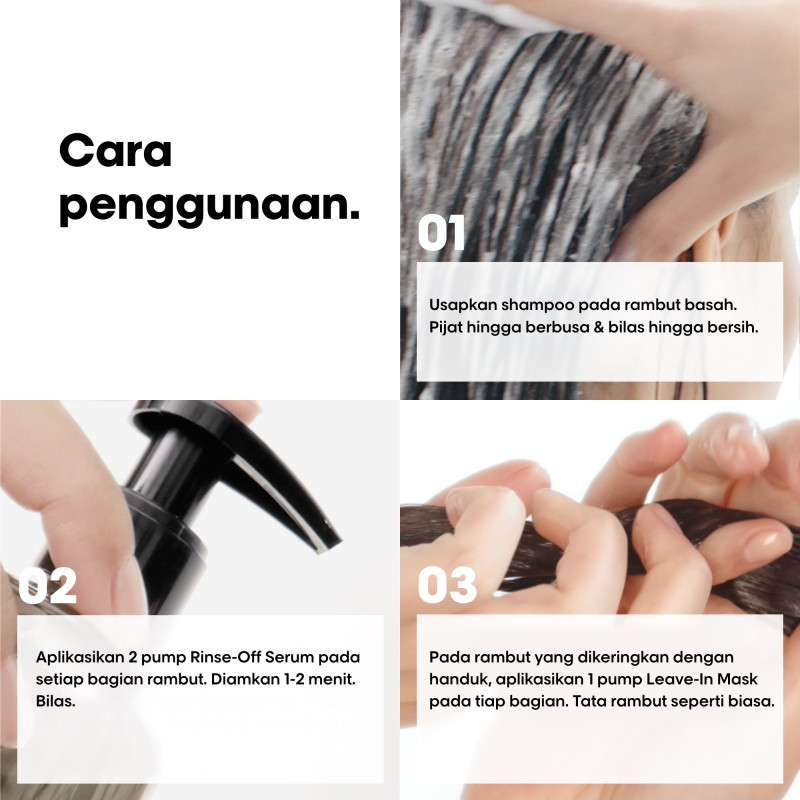 Cara penggunaan.

01

Usapkan shampoo pada rambut basah. Pijat hingga berbusa & bilas hingga bersih.

02

Aplikasikan 2 pump Rinse-Off Serum pada setiap bagian rambut. Diamkan 1-2 menit. Bilas.

03

Pada rambut yang dikeringkan dengan handuk, aplikasikan 1 pump Leave-In Mask pada tiap bagian. Tata rambut seperti biasa.