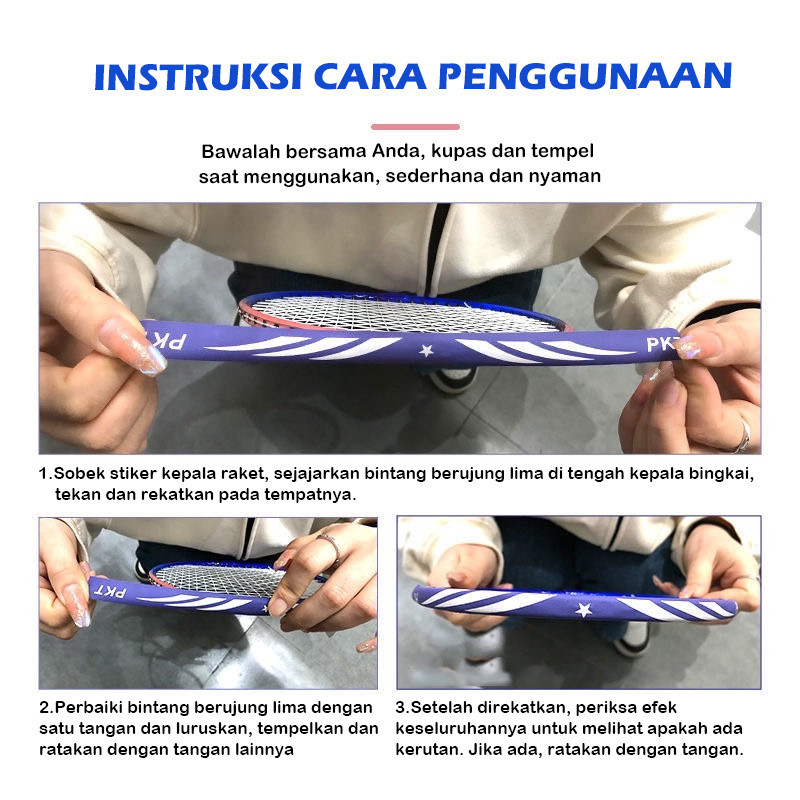 INSTRUKSI CARA PENGGUNAAN

Bawalah bersama Anda, kupas dan tempel saat menggunakan, sederhana dan nyaman

PKT

PKT

1.Sobek stiker kepala raket, sejajarkan bintang berujung lima di tengah kepala bingkai, tekan dan rekatkan pada tempatnya.

PKT

2.Perbaiki bintang berujung lima dengan satu tangan dan luruskan, tempelkan dan ratakan dengan tangan lainnya

3.Setelah direkatkan, periksa efek keseluruhannya untuk melihat apakah ada kerutan. Jika ada, ratakan dengan tangan.