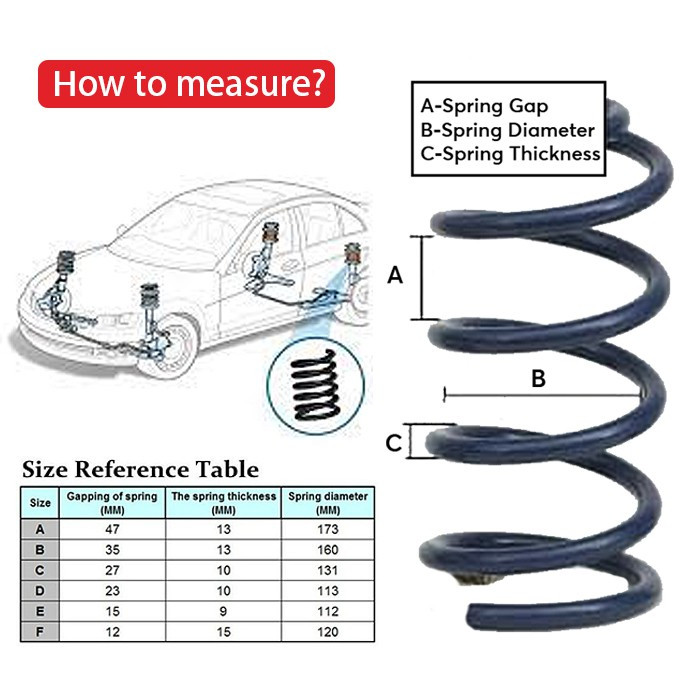 How to measure?

A-Spring Gap
B-Spring Diameter
C-Spring Thickness

A

B

C

Size Reference Table

| Size | Gapping of spring (MM) | The spring thickness (MM) | Spring diameter (MM) |
|---|---|---|---|
| A | 47 | 13 | 173 |
| B | 35 | 13 | 160 |
| C | 27 | 10 | 131 |
| D | 23 | 10 | 113 |
| E | 15 | 9 | 112 |
| F | 12 | 15 | 120 |