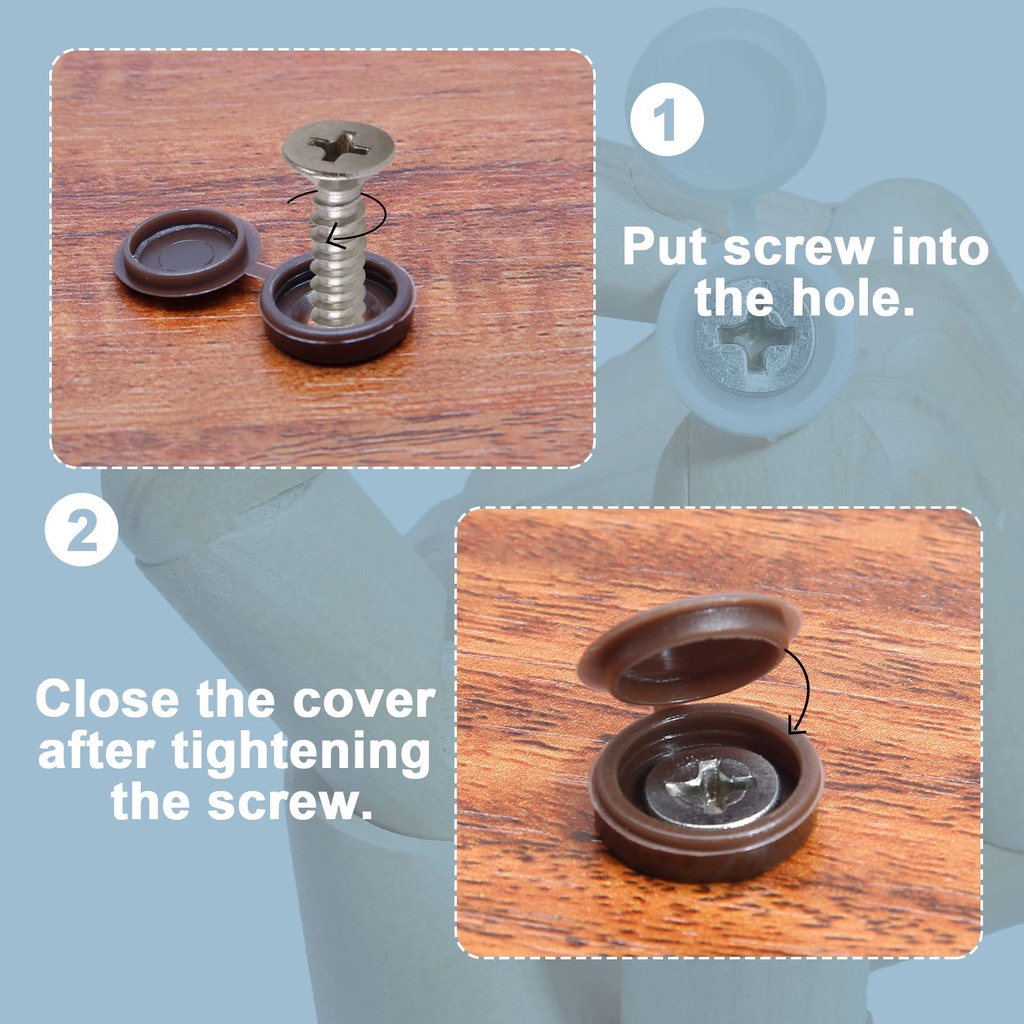 1

Put screw into the hole.

2

Close the cover after tightening the screw.