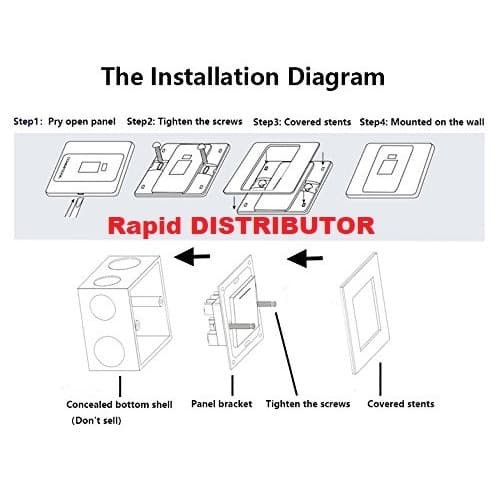 The Installation Diagram

Step1: Pry open panel Step2: Tighten the screws Step3: Covered stents Step4: Mounted on the wall

Rapid DISTRIBUTOR

Concealed bottom shell (Don't sell)

Panel bracket

Tighten the screws

Covered stents