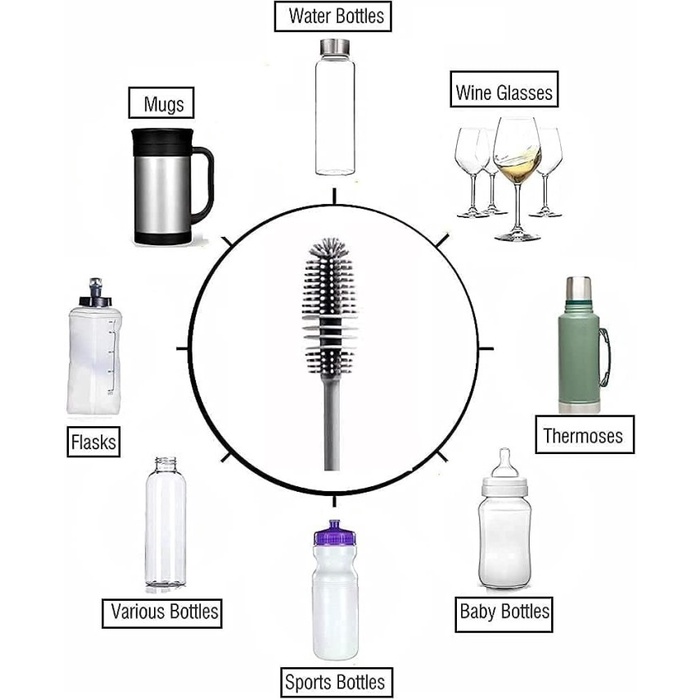 Water Bottles

Mugs

Wine Glasses

Flasks

Thermoses

Various Bottles

Baby Bottles

Sports Bottles