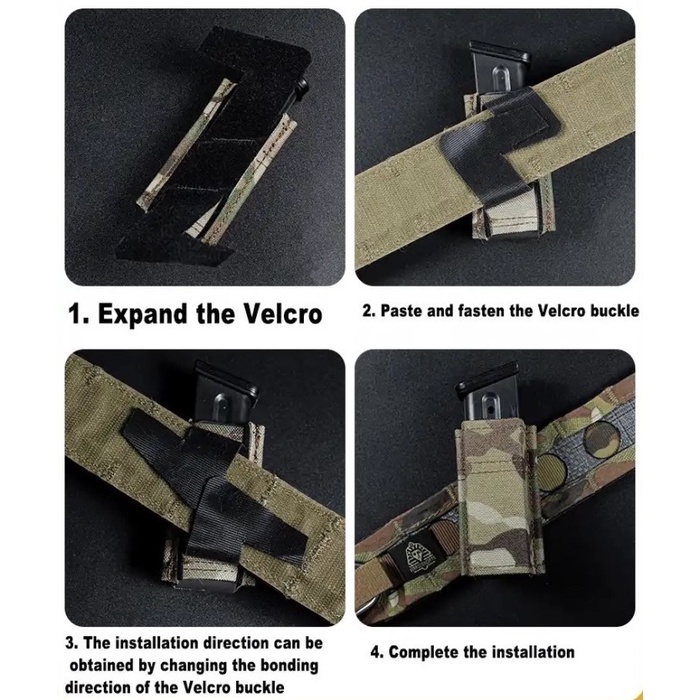 1. Expand the Velcro

2. Paste and fasten the Velcro buckle

3. The installation direction can be obtained by changing the bonding direction of the Velcro buckle

4. Complete the installation