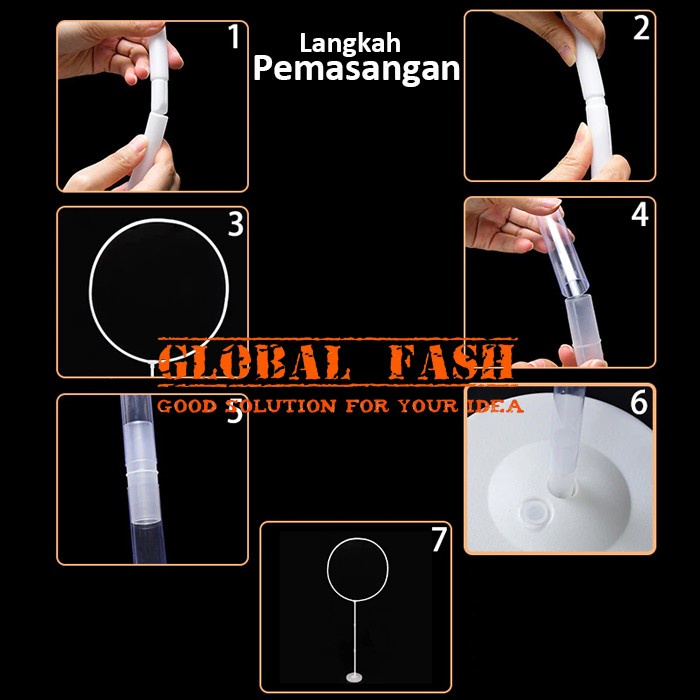 1

Langkah
Pemasangan

2

3

4

GLOBAL FASH
GOOD SOLUTION FOR YOUR IDEA

5

6

7