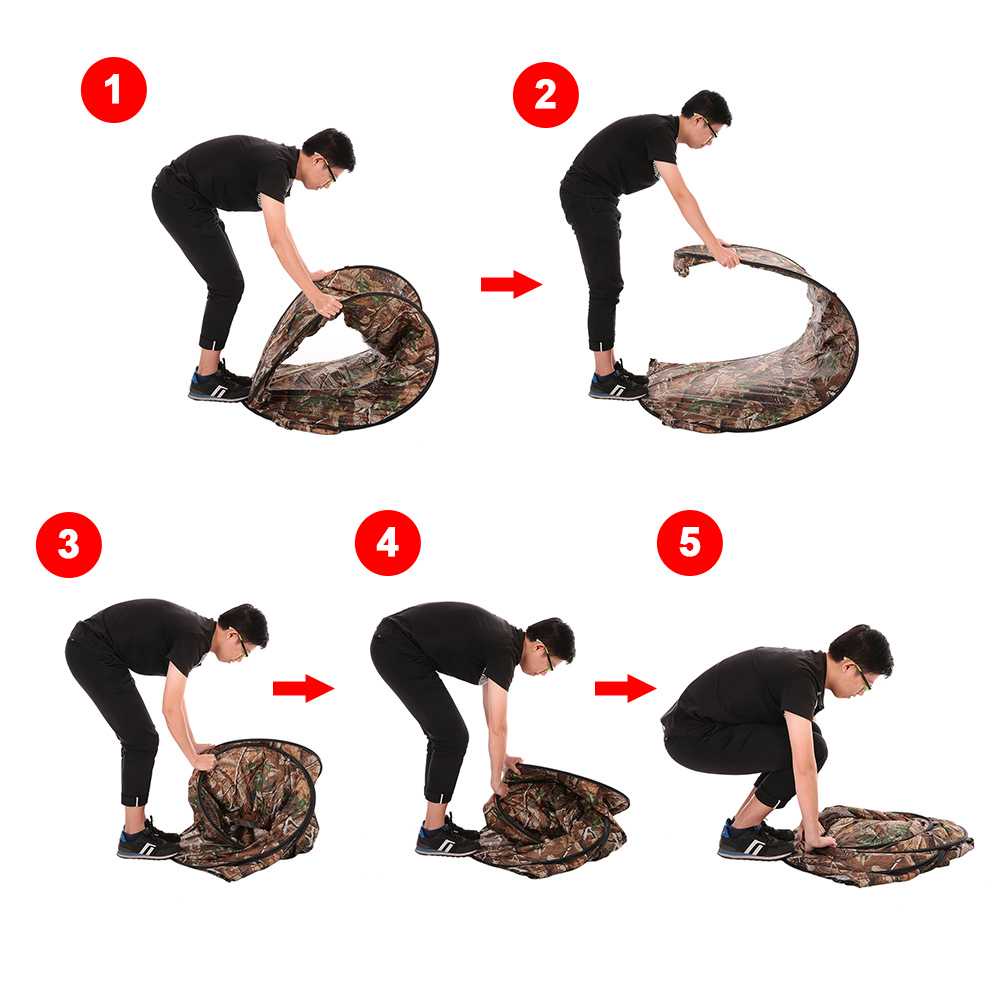 1
2
3
4
5