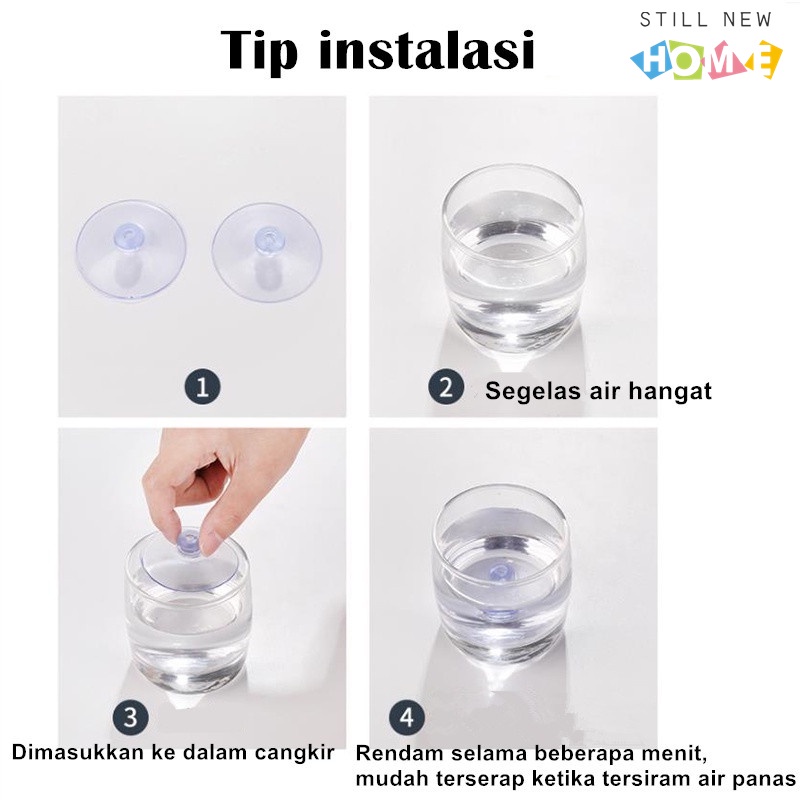 Tip instalasi

STILL NEW
HOME

1

2 Segelas air hangat

3
Dimasukkan ke dalam cangkir

4
Rendam selama beberapa menit, mudah terserap ketika tersiram air panas