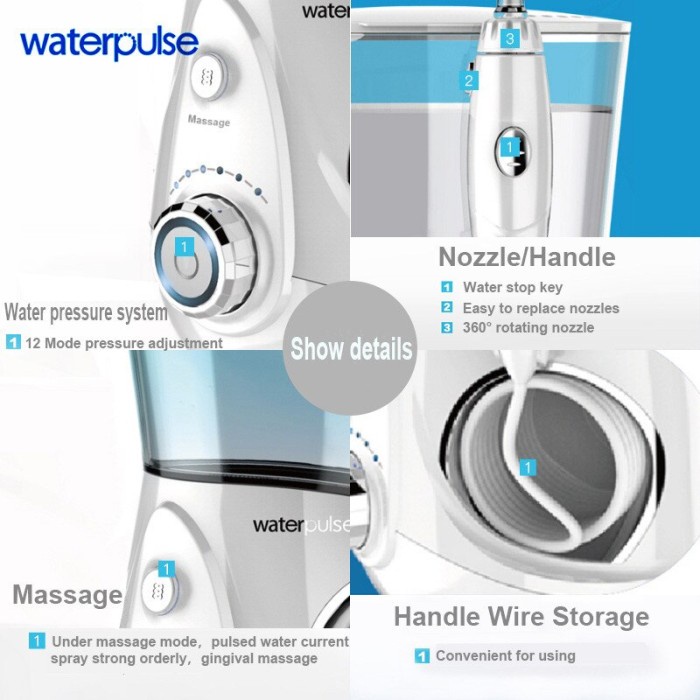 waterpulse

water

Massage

1

Water pressure system

1 12 Mode pressure adjustment

3

2

1

Nozzle/Handle

1 Water stop key

2 Easy to replace nozzles

3 360° rotating nozzle

Show details

waterpulse

1

Massage

1 Under massage mode, pulsed water current spray strong orderly, gingival massage

1

Handle Wire Storage

1 Convenient for using