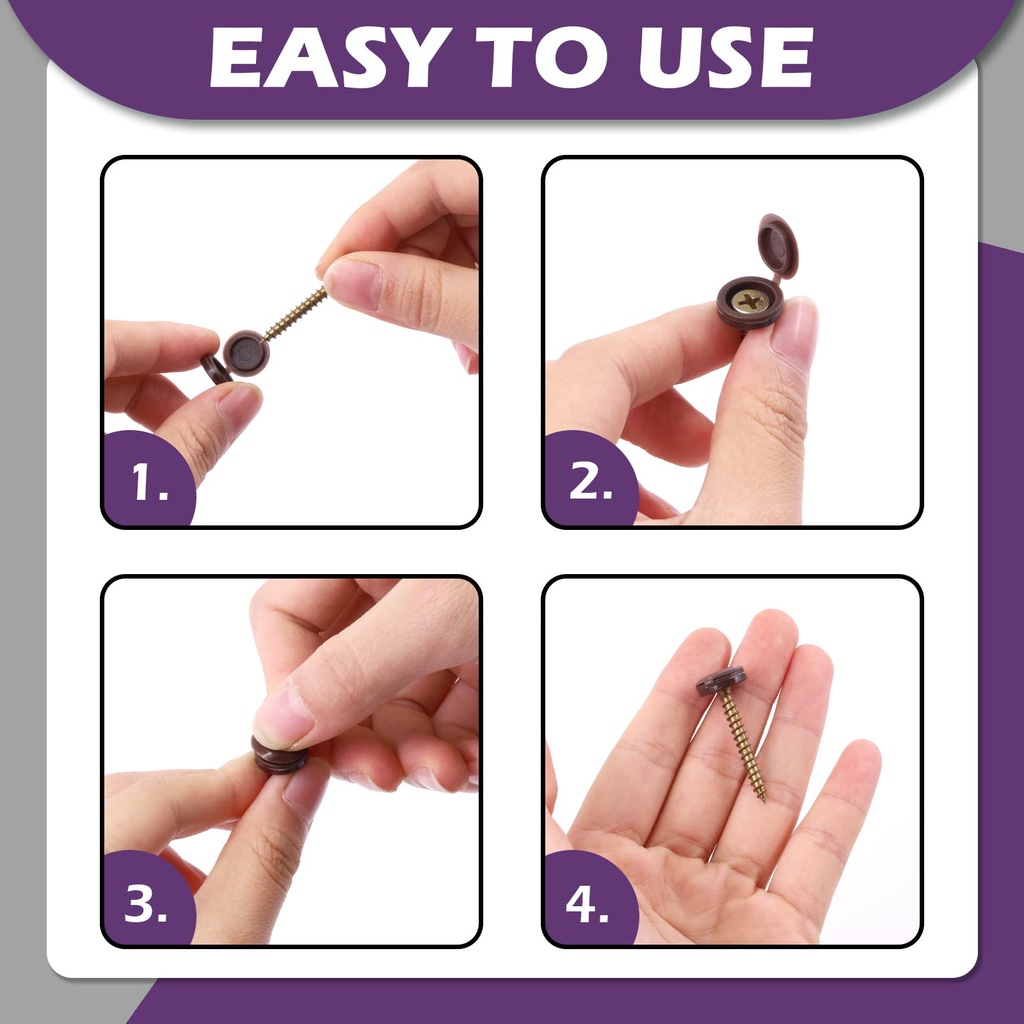 EASY TO USE

1.

2.

3.

4.