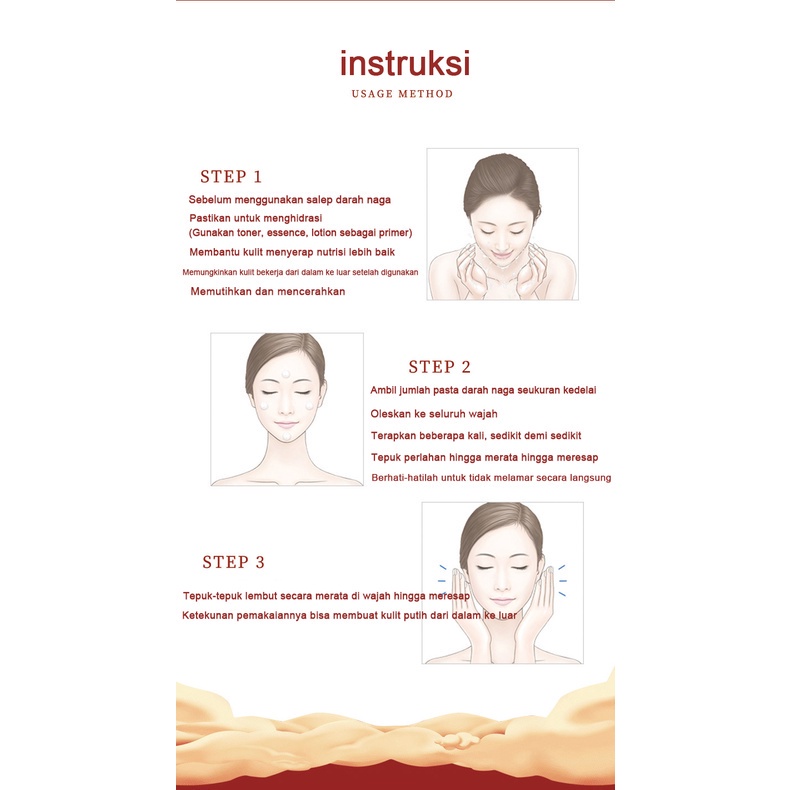 instruksi
USAGE METHOD

STEP 1
Sebelum menggunakan salep darah naga
Pastikan untuk menghidrasi
(Gunakan toner, essence, lotion sebagai primer)
Membantu kulit menyerap nutrisi lebih baik
Memungkinkan kulit bekerja dari dalam ke luar setelah digunakan
Memutihkan dan mencerahkan

STEP 2
Ambil jumlah pasta darah naga seukuran kedelai
Oleskan ke seluruh wajah
Terapkan beberapa kali, sedikit demi sedikit
Tepuk perlahan hingga merata hingga meresap
Berhati-hatilah untuk tidak melamar secara langsung

STEP 3
Tepuk-tepuk lembut secara merata di wajah hingga meresap
Ketekunan pemakaiannya bisa membuat kulit putih dari dalam ke luar